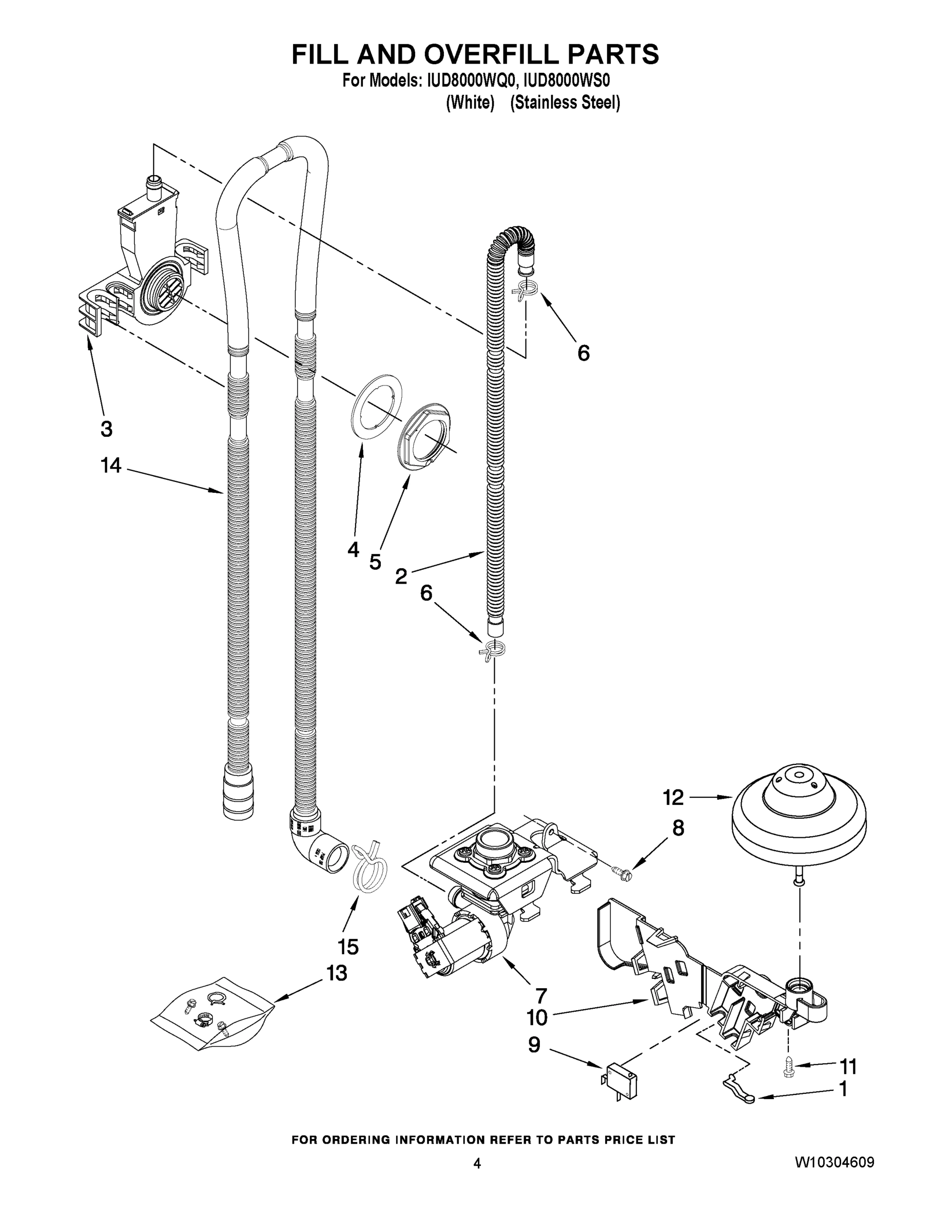 FILL AND OVERFILL PARTS

For Models: IUD8000WQ0, IUD8000WS0
(White) (Stainless Steel)

6

3

14

4

5

2

6

12

8

15

13

7

10

9

11

1

FOR ORDERING INFORMATION REFER TO PARTS PRICE LIST

4

W10304609