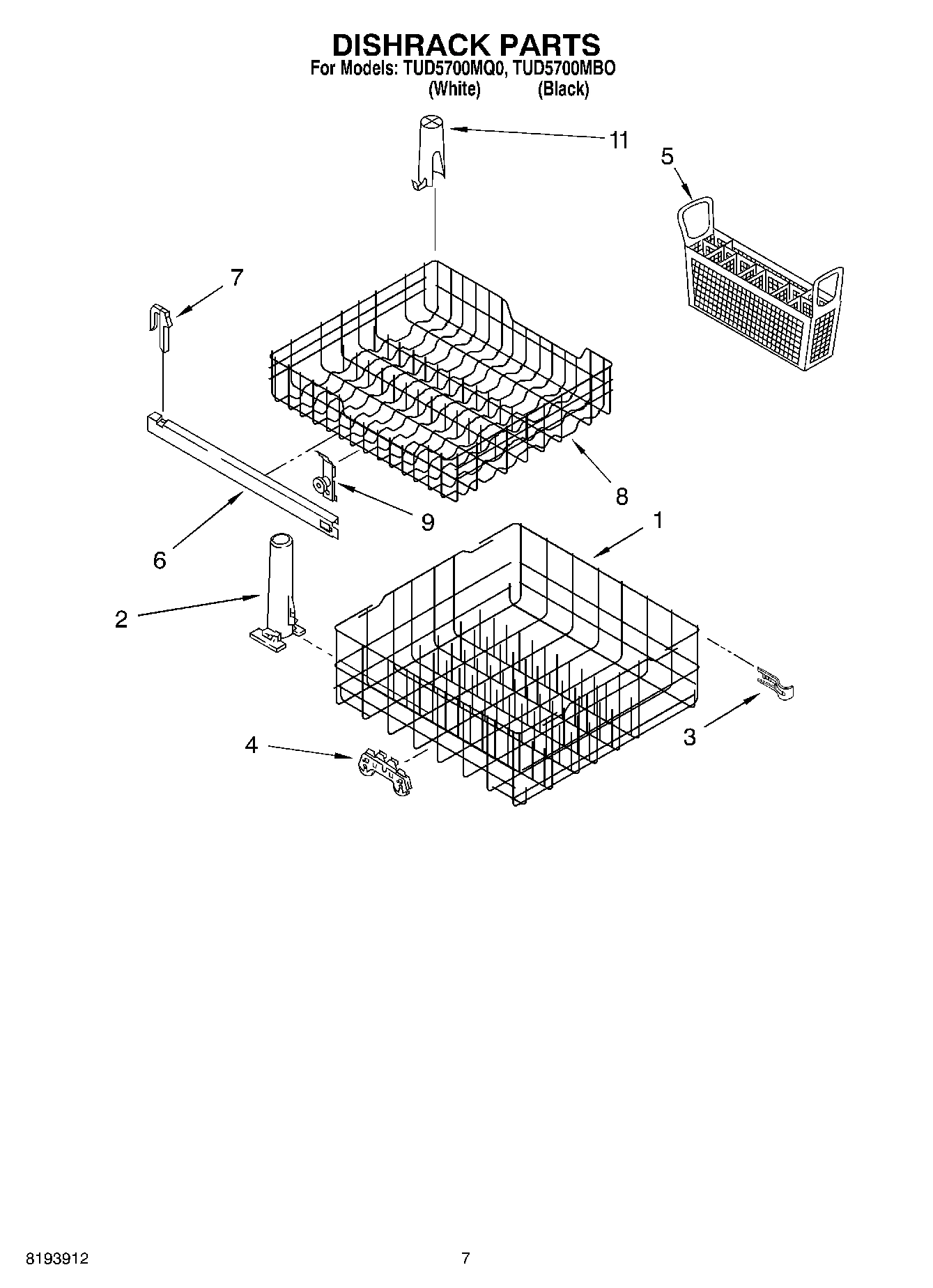 DISHRACK PARTS
For Models: TUD5700MQ0, TUD5700MBO
(White) (Black)

11
5
7
8
9
1
6
2
3
4

8193912
7