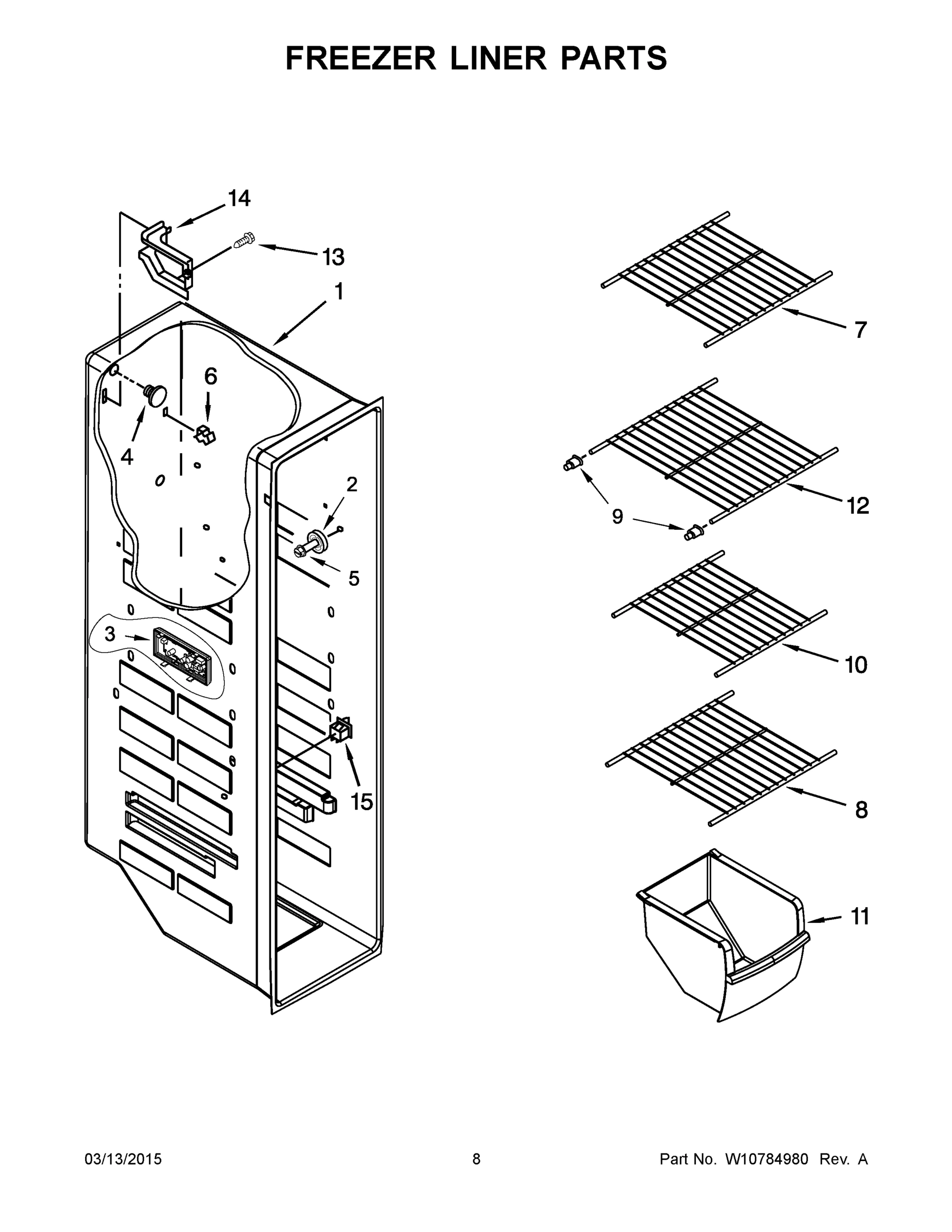 FREEZER LINER PARTS

14
13
1
6
4
2
5
3
15
7
9
12
10
8
11

03/13/2015
8
Part No. W10784980 Rev. A