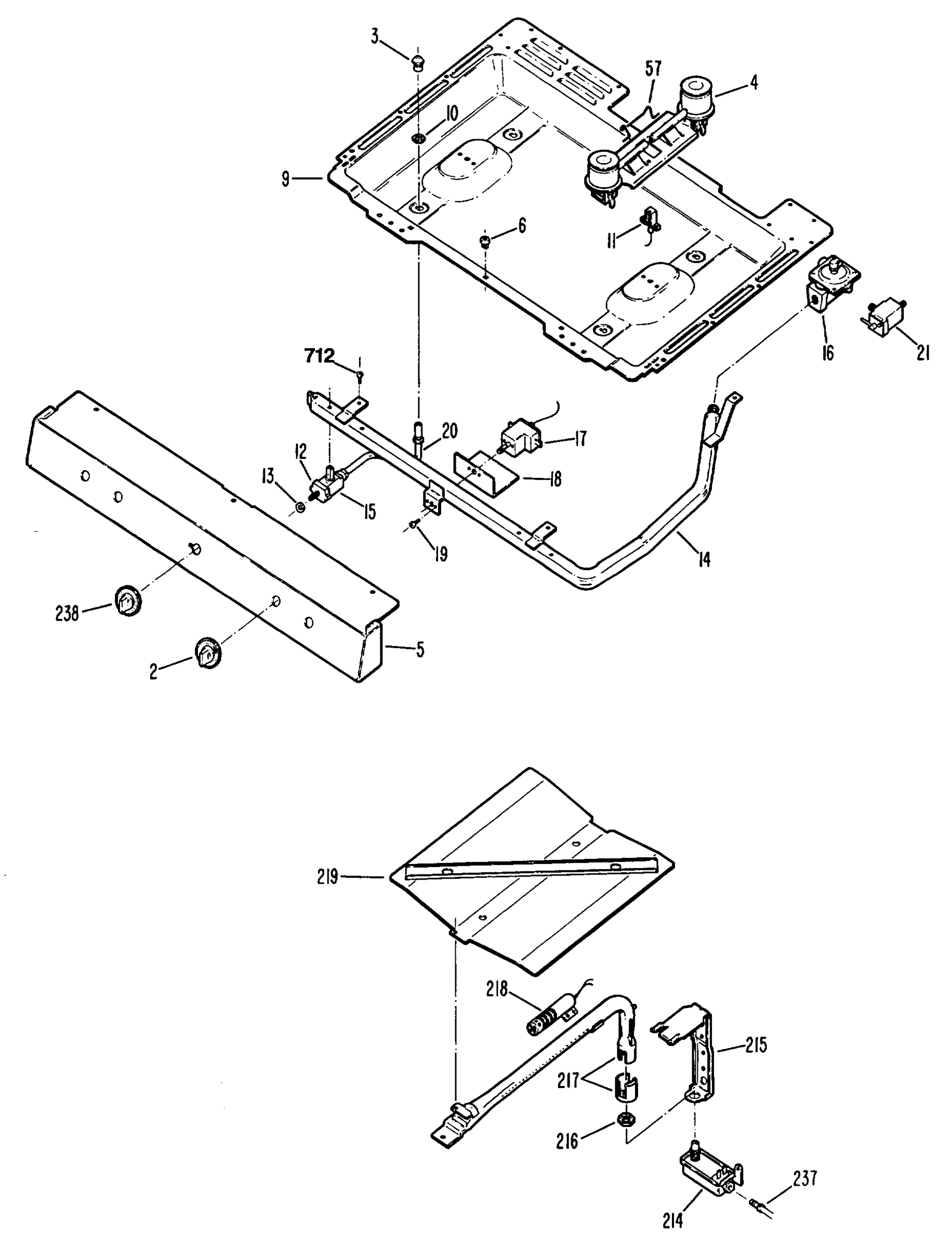 3
57
4
10
9
6
11
16
21
712
20
17
12
13
15
18
19
14
238
2
5
219
218
215
217
216
237
214