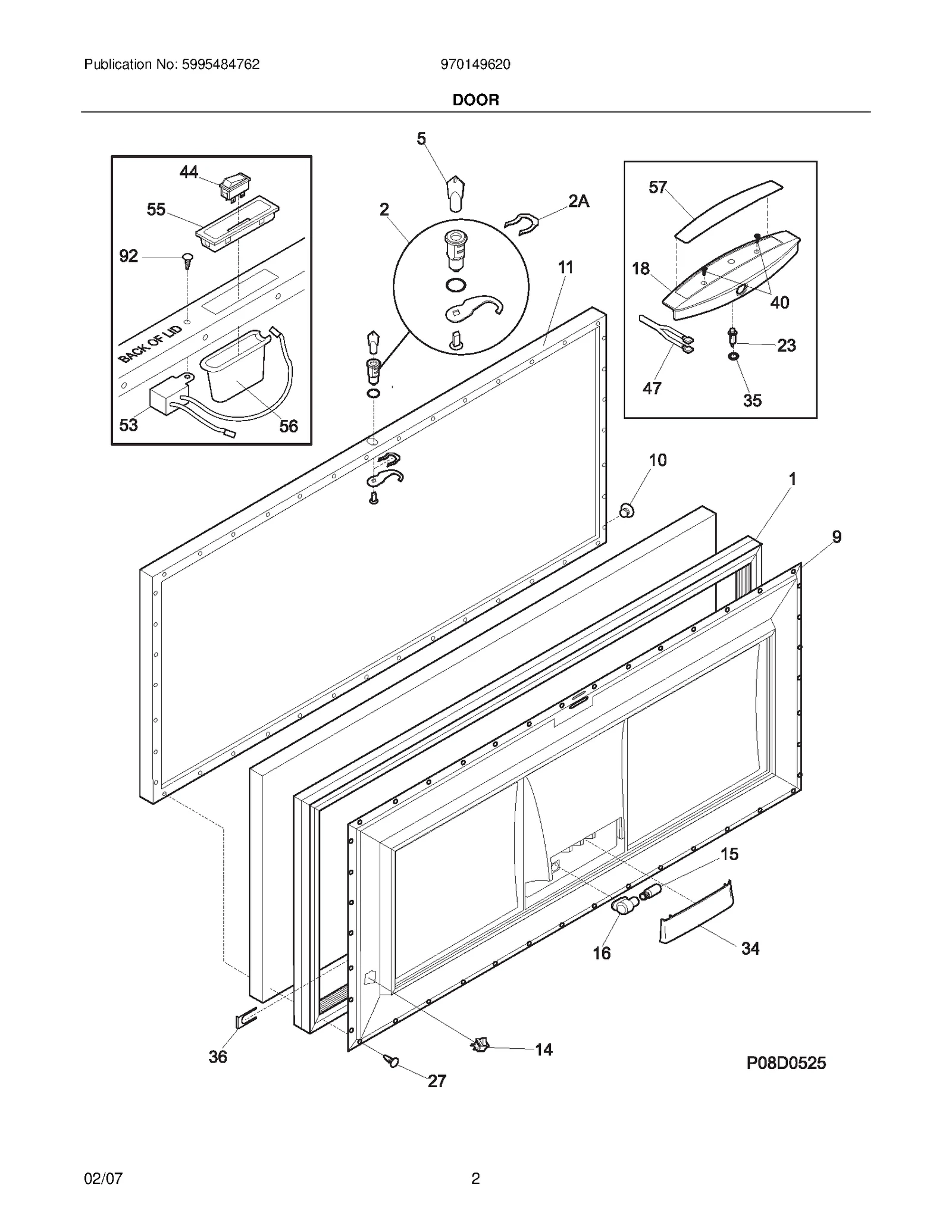 Publication No: 5995484762

970149620

DOOR

44
55
92
BACK OF LID
53
56

5
2
2A
11

57
18
40
23
47
35

10
1
9
15
16
34
36
14
27

P08D0525

02/07

2