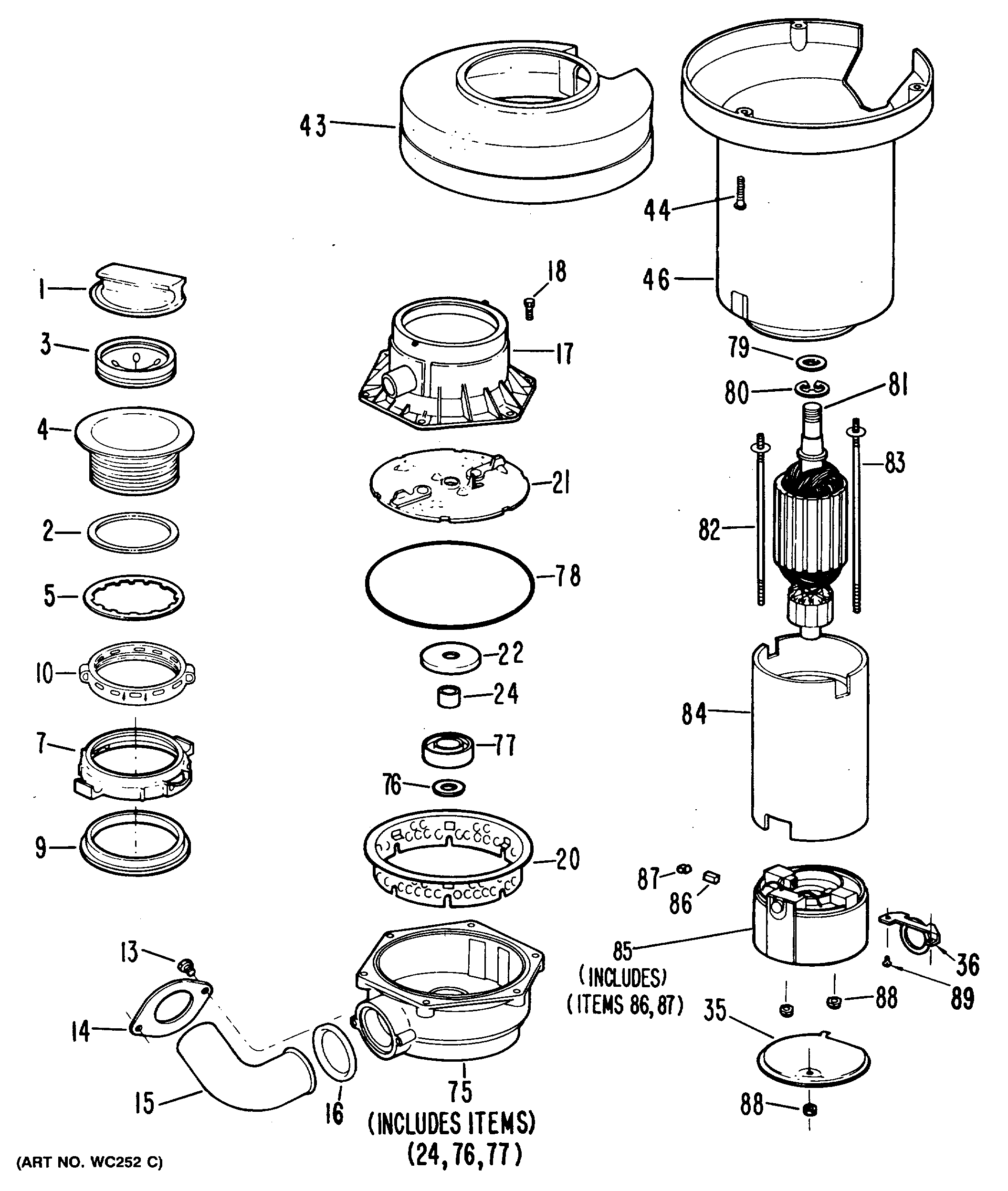 43
44
46
1
3
4
2
5
10
7
9
18
17
21
78
22
24
77
76
20
79
80
81
83
82
84
87
86
85
(INCLUDES)
(ITEMS 86, 87)
36
89
88
35
88
13
14
15
16
75
(INCLUDES ITEMS)
(24, 76, 77)
(ART NO. WC252 C)