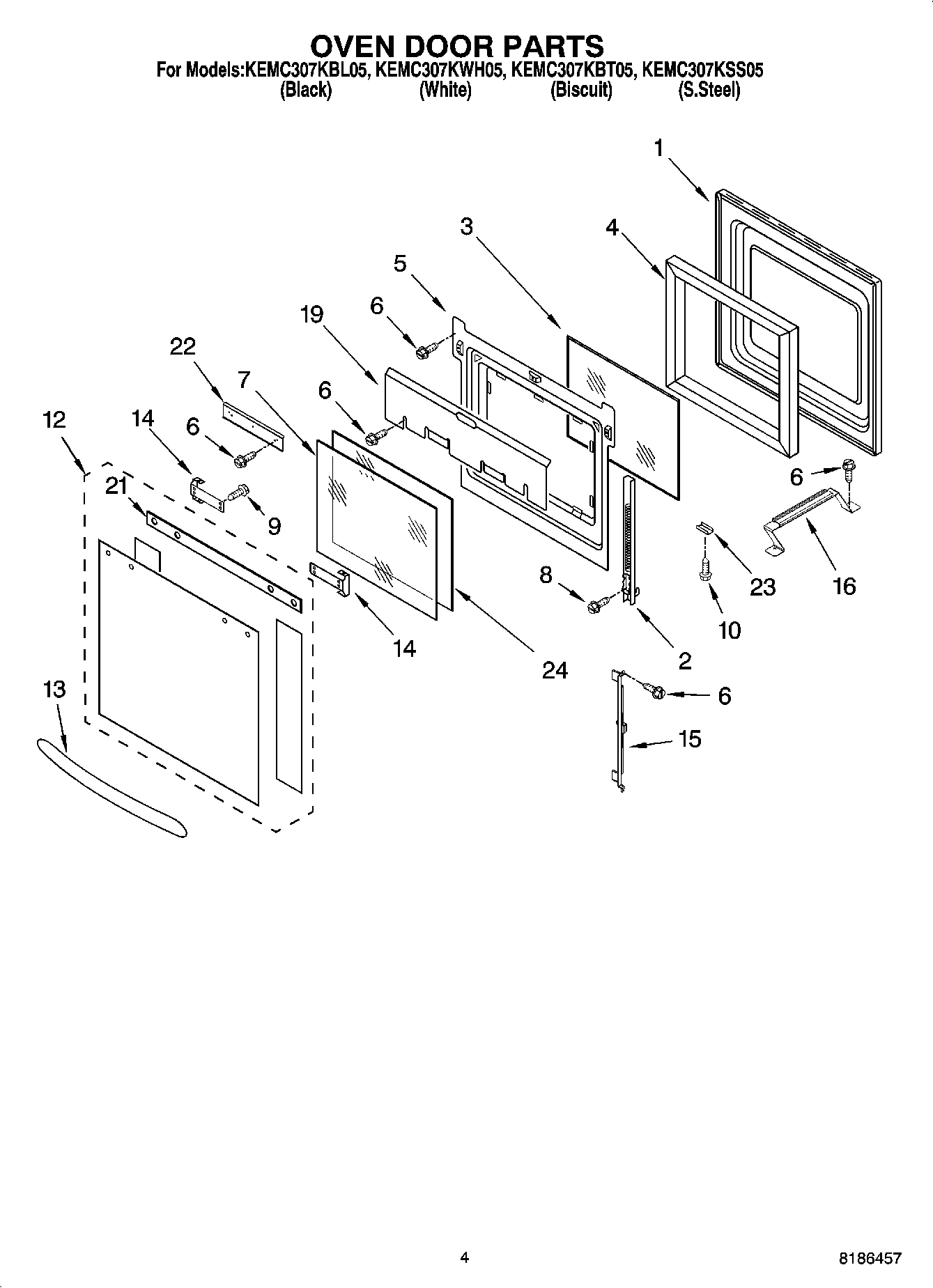 OVEN DOOR PARTS
For Models:KEMC307KBL05, KEMC307KWH05, KEMC307KBT05, KEMC307KSS05
(Black) (White) (Biscuit) (S.Steel)

1
3
4
5
6
19
22
7
6
12
14
6
21
9
6
8
23
16
10
14
24
2
13
6
15

4
8186457