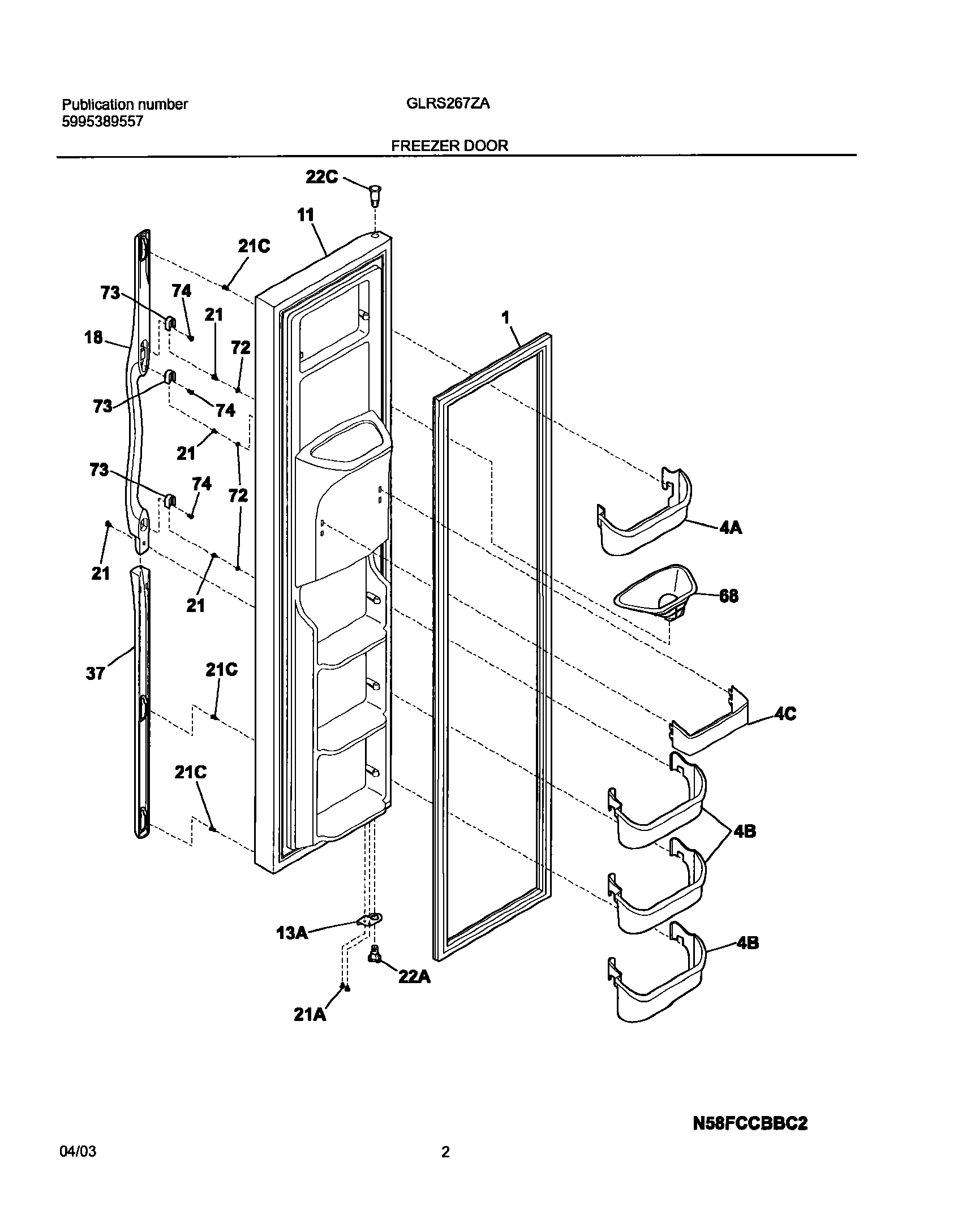 Publication number
5995389557

GLRS267ZA

FREEZER DOOR

22C
11
21C
73
74
21
18
72
73
74
21
73
74
72
21
21
37
21C
21C
1
4A
68
4C
4B
4B
13A
22A
21A

N58FCCBBC2

04/03

2