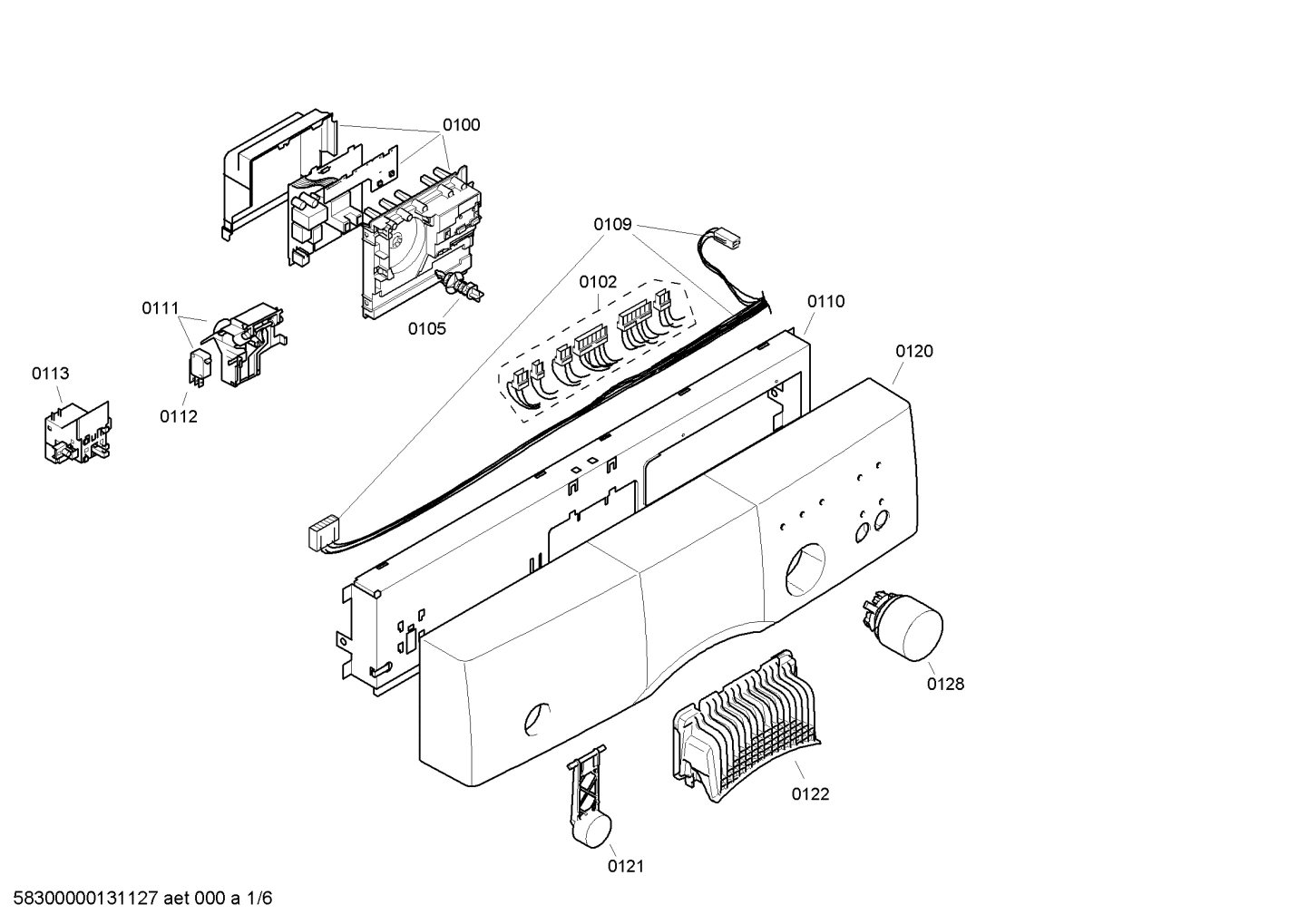 0100

0109

0102

0110

0111

0105

0120

0113

0112

0128

0122

0121

58300000131127 aet 000 a 1/6