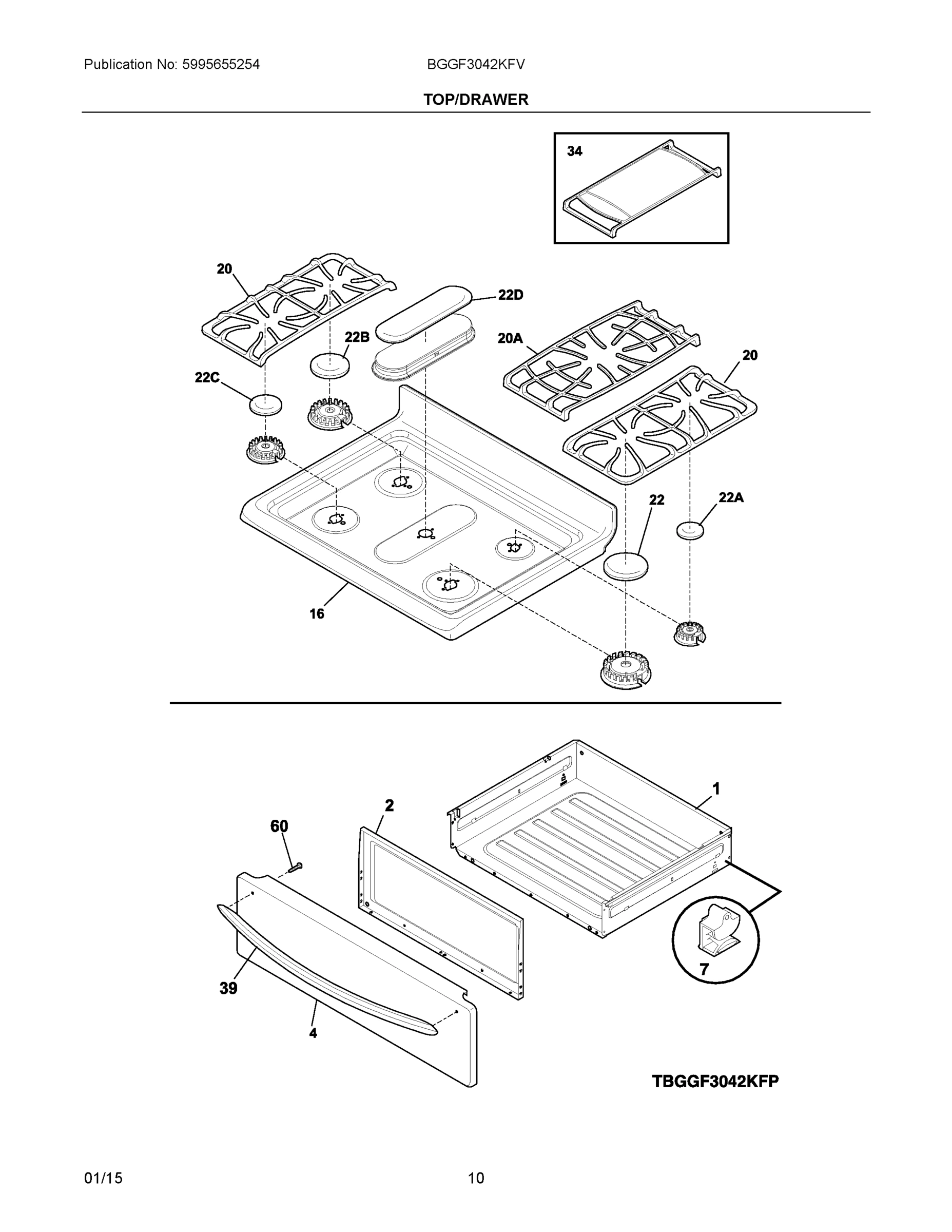 Publication No: 5995655254

BGGF3042KFV

TOP/DRAWER

34

20

22D

22B

20A

20

22C

22

22A

16

1

2

60

7

39

4

TBGGF3042KFP

01/15

10