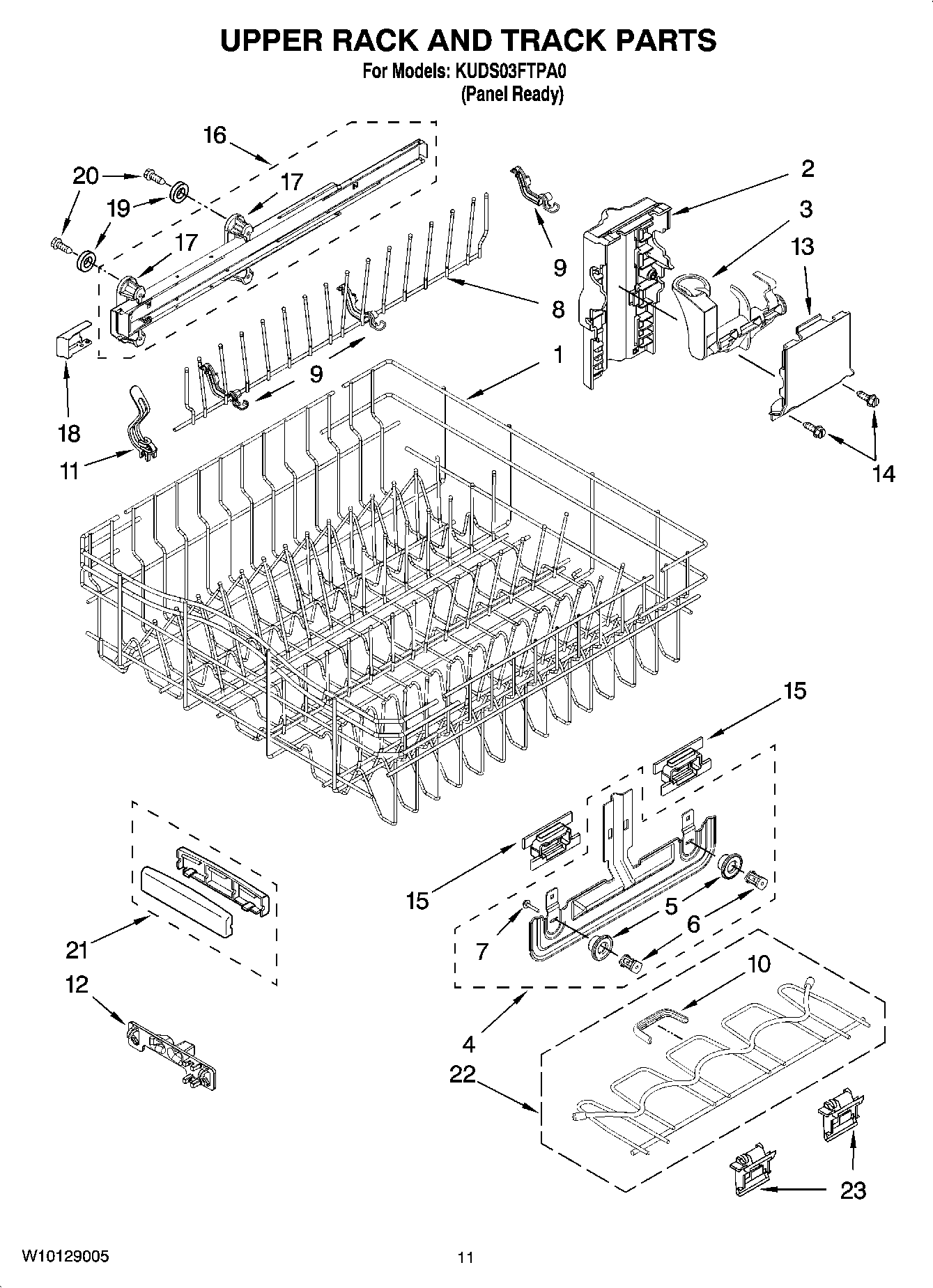 UPPER RACK AND TRACK PARTS
For Models: KUDS03FTPA0
(Panel Ready)

16
20
17
19
17
2
3
13
9
8
1
9
18
11
14
15
15
5
6
7
21
12
10
4
22
23

W10129005
11