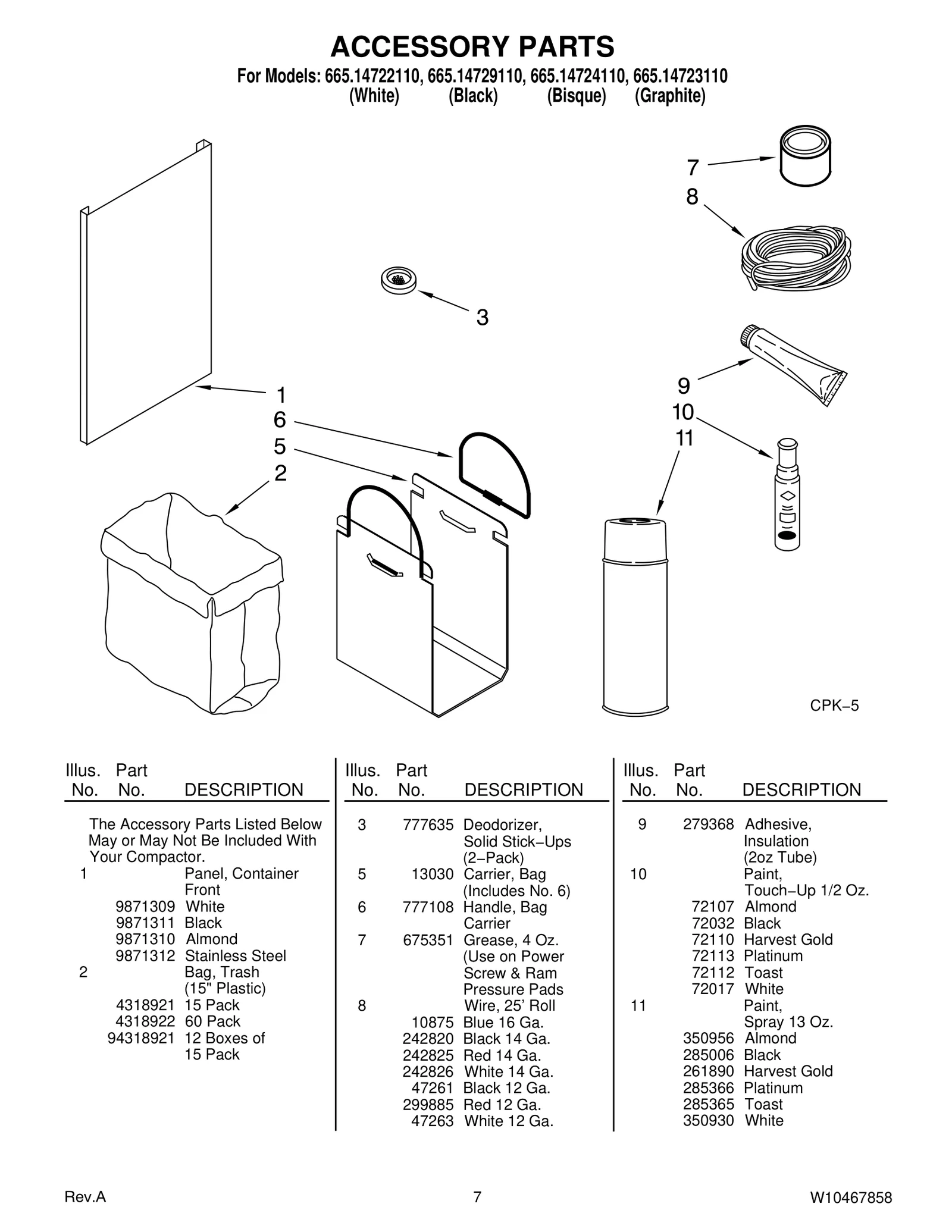 ACCESSORY PARTS
For Models: 665.14722110, 665.14729110, 665.14724110, 665.14723110
(White) (Black) (Bisque) (Graphite)

7
8
3
9
10
11
1
6
5
2
CPK−5

| Illus. No. | Part No. | DESCRIPTION |
|---|---|---|
| | | The Accessory Parts Listed Below May or May Not Be Included With Your Compactor. |
| 1 | | Panel, Container Front |
| | 9871309 | White |
| | 9871311 | Black |
| | 9871310 | Almond |
| | 9871312 | Stainless Steel |
| 2 | | Bag, Trash (15" Plastic) |
| | 4318921 | 15 Pack |
| | 4318922 | 60 Pack |
| | 94318921 | 12 Boxes of 15 Pack |

| Illus. No. | Part No. | DESCRIPTION |
|---|---|---|
| 3 | 777635 | Deodorizer, Solid Stick−Ups (2−Pack) |
| 5 | 13030 | Carrier, Bag (Includes No. 6) |
| 6 | 777108 | Handle, Bag Carrier |
| 7 | 675351 | Grease, 4 Oz. (Use on Power Screw & Ram Pressure Pads |
| 8 | | Wire, 25' Roll |
| | 10875 | Blue 16 Ga. |
| | 242820 | Black 14 Ga. |
| | 242825 | Red 14 Ga. |
| | 242826 | White 14 Ga. |
| | 47261 | Black 12 Ga. |
| | 299885 | Red 12 Ga. |
| | 47263 | White 12 Ga. |

| Illus. No. | Part No. | DESCRIPTION |
|---|---|---|
| 9 | 279368 | Adhesive, Insulation (2oz Tube) |
| 10 | | Paint, Touch−Up 1/2 Oz. |
| | 72107 | Almond |
| | 72032 | Black |
| | 72110 | Harvest Gold |
| | 72113 | Platinum |
| | 72112 | Toast |
| | 72017 | White |
| 11 | | Paint, Spray 13 Oz. |
| | 350956 | Almond |
| | 285006 | Black |
| | 261890 | Harvest Gold |
| | 285366 | Platinum |
| | 285365 | Toast |
| | 350930 | White |

Rev.A 7 W10467858