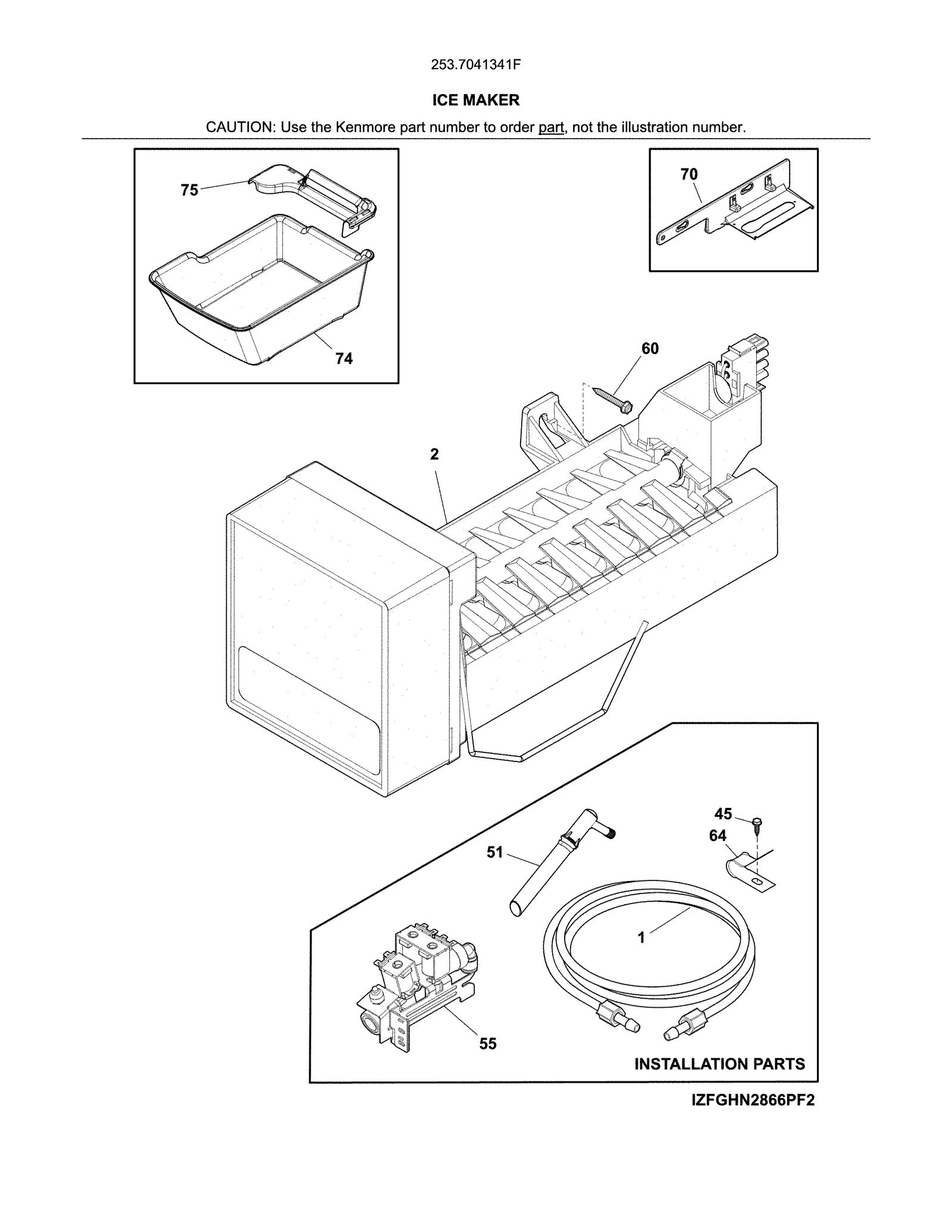 253.7041341F

ICE MAKER

CAUTION: Use the Kenmore part number to order part, not the illustration number.

75

74

70

60

2

45

64

51

1

55

INSTALLATION PARTS

IZFGHN2866PF2