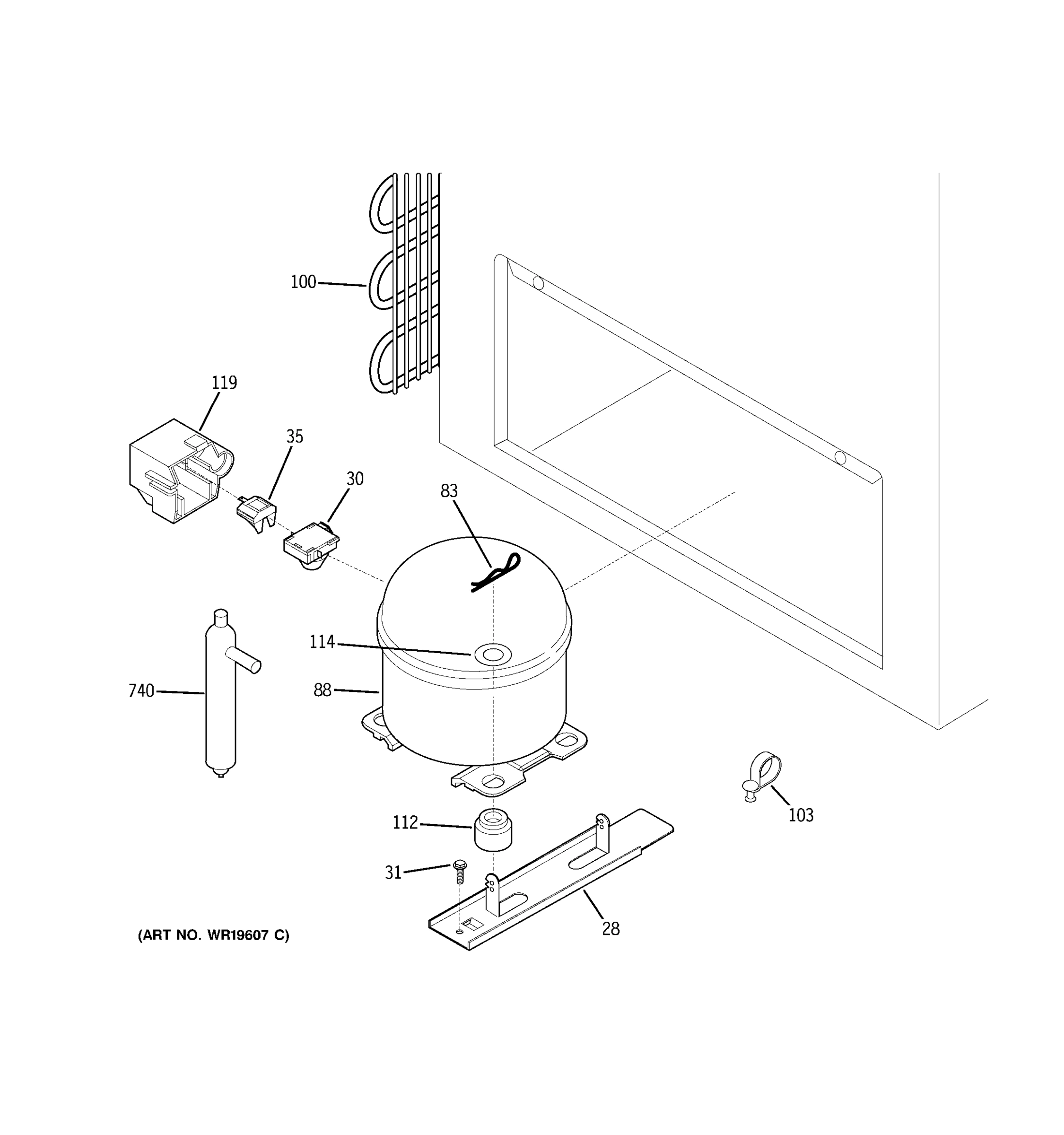 100

119

35

30

83

114

740

88

103

112

31

28

(ART NO. WR19607 C)