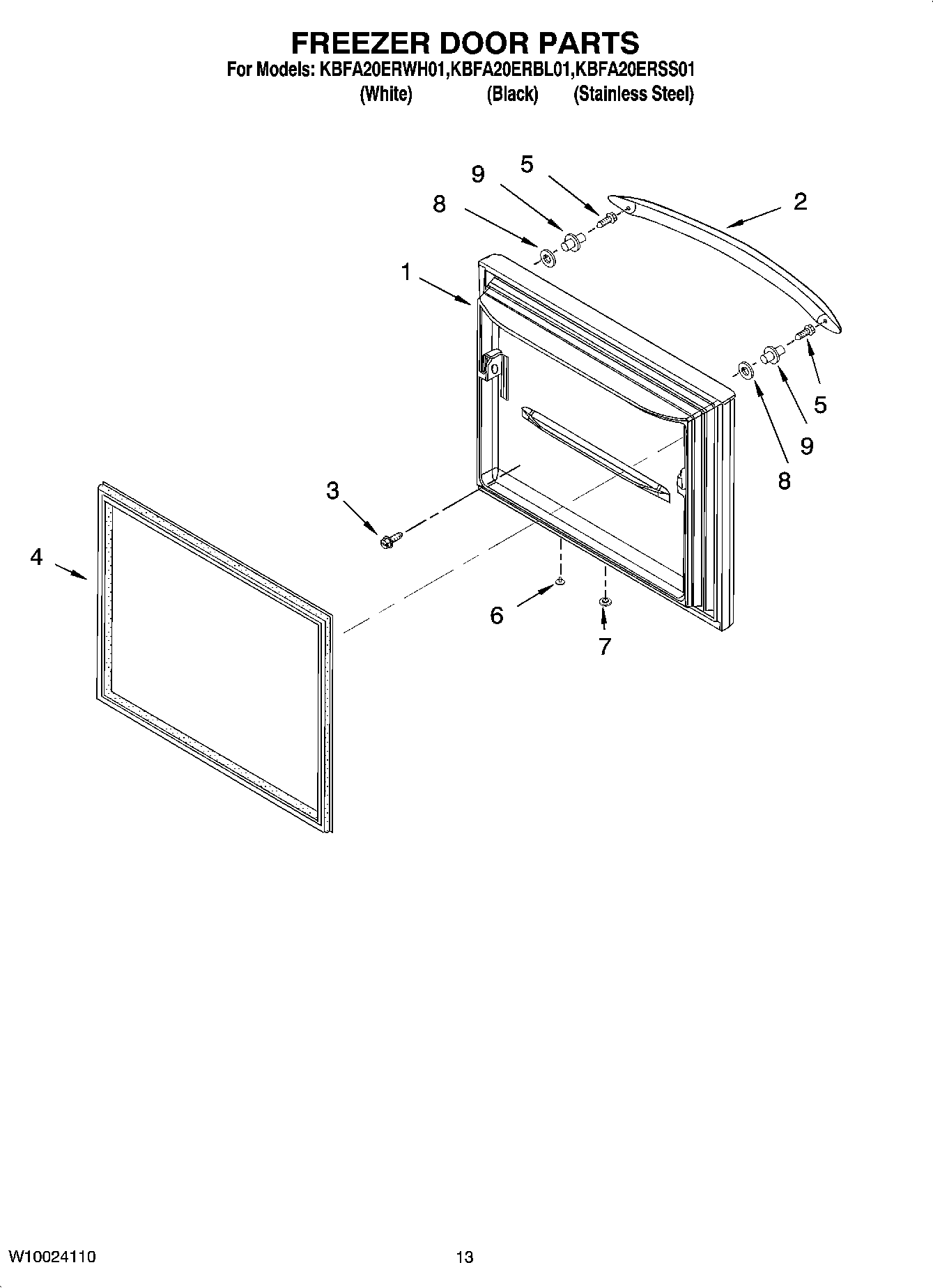 FREEZER DOOR PARTS
For Models: KBFA20ERWH01,KBFA20ERBL01,KBFA20ERSS01
(White) (Black) (Stainless Steel)

9
5
8
2
1
5
9
8
3
4
6
7

W10024110
13