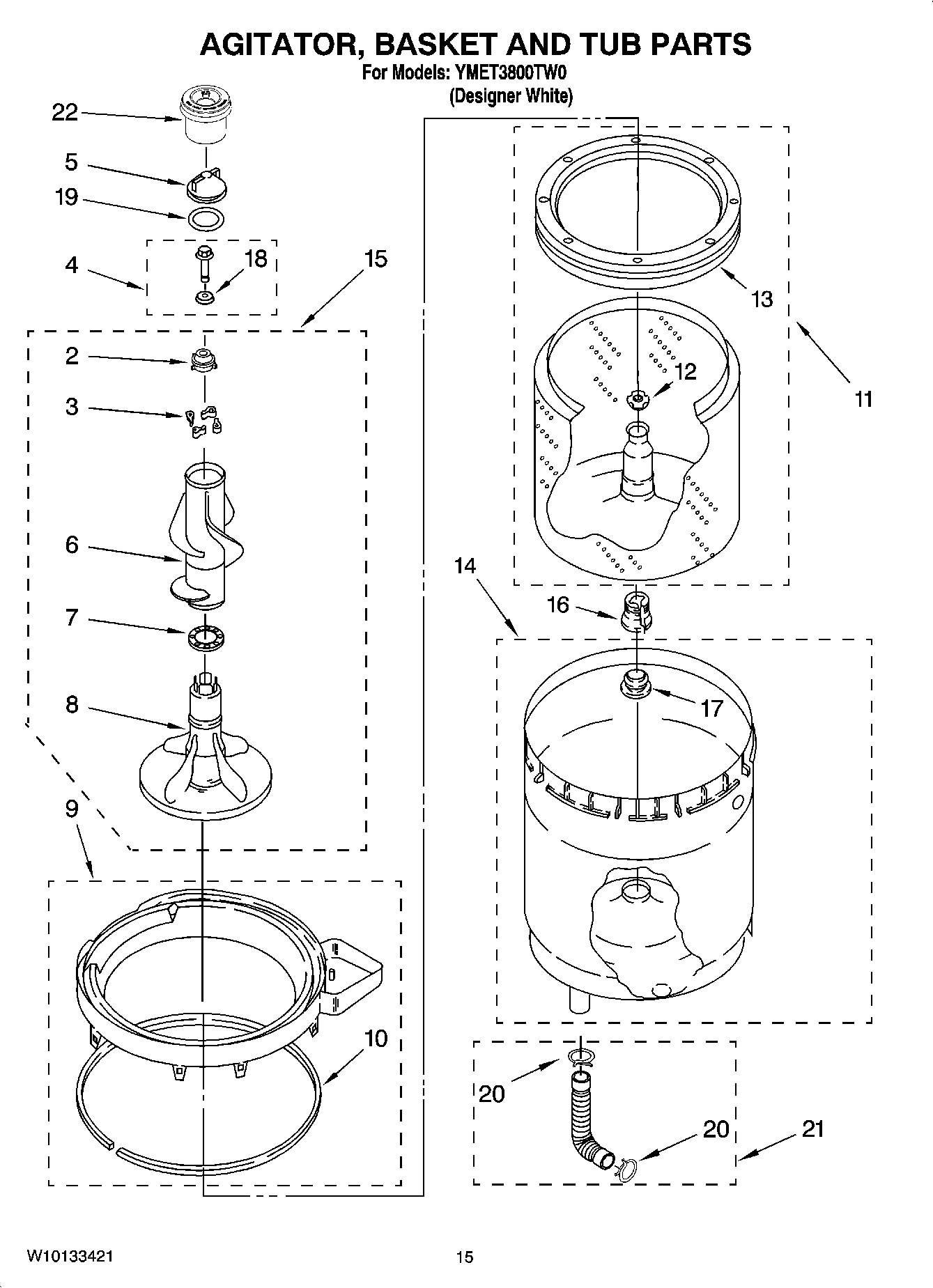 AGITATOR, BASKET AND TUB PARTS
For Models: YMET3800TW0
(Designer White)

22
5
19
4
18
15
2
3
6
7
8
9
10
13
12
11
14
16
17
20
20
21

W10133421
15