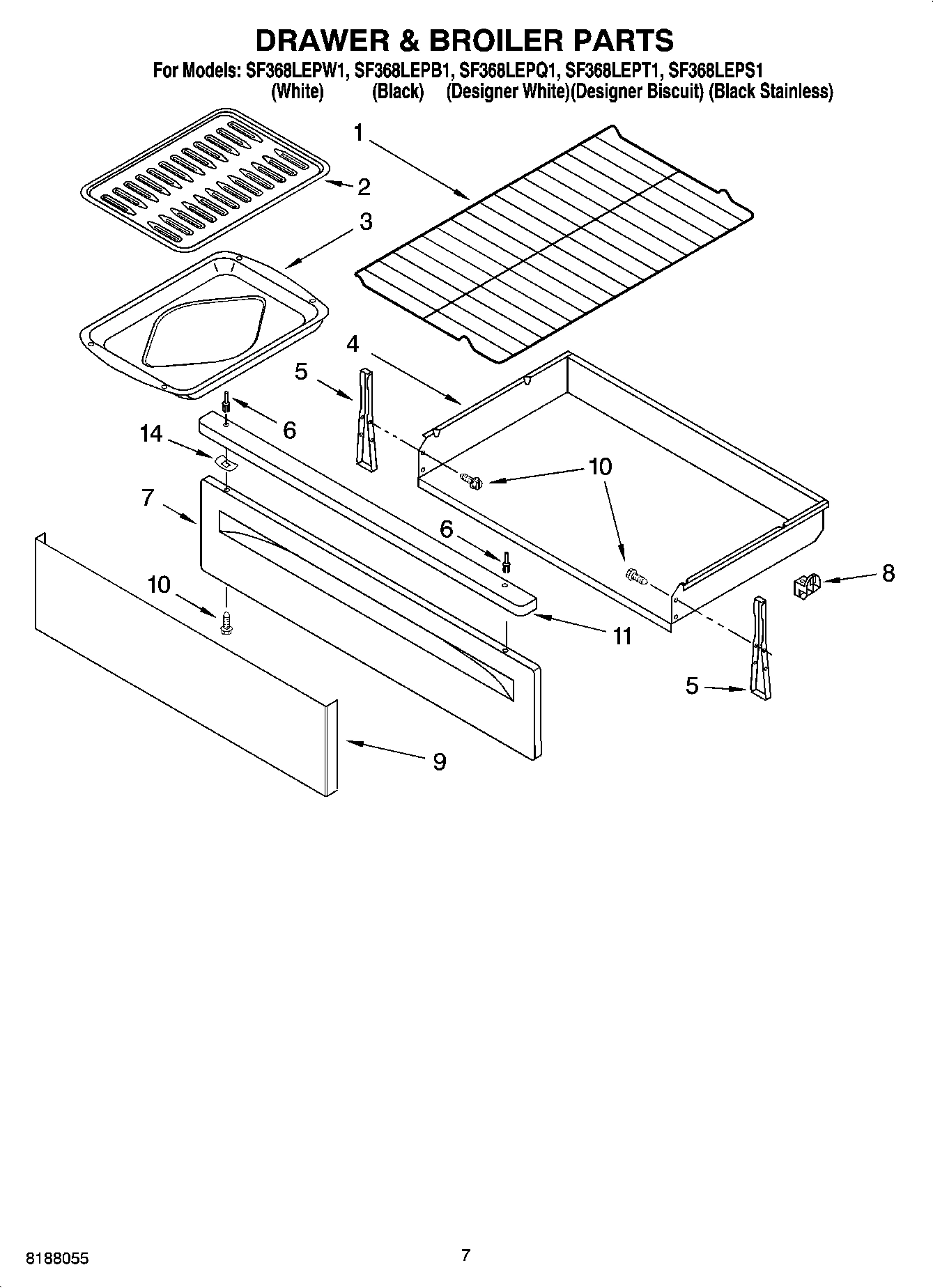 DRAWER & BROILER PARTS

For Models: SF368LEPW1, SF368LEPB1, SF368LEPQ1, SF368LEPT1, SF368LEPS1
(White) (Black) (Designer White)(Designer Biscuit) (Black Stainless)

1
2
3
4
5
6
14
10
7
6
10
8
11
5
9

8188055

7