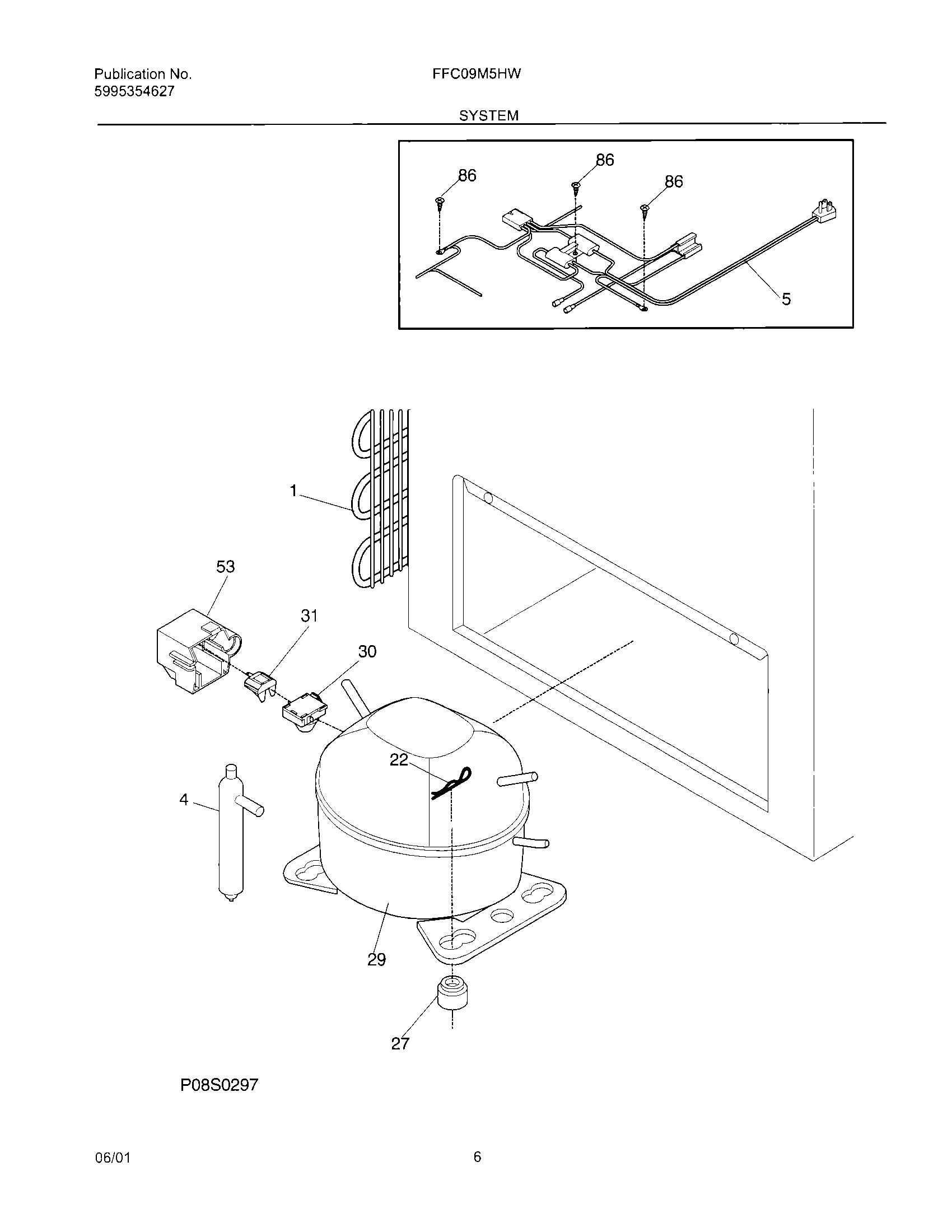 Publication No.
5995354627

FFC09M5HW

SYSTEM

86
86
86
5

1
53
31
30
22
4
29
27

P08S0297

06/01

6