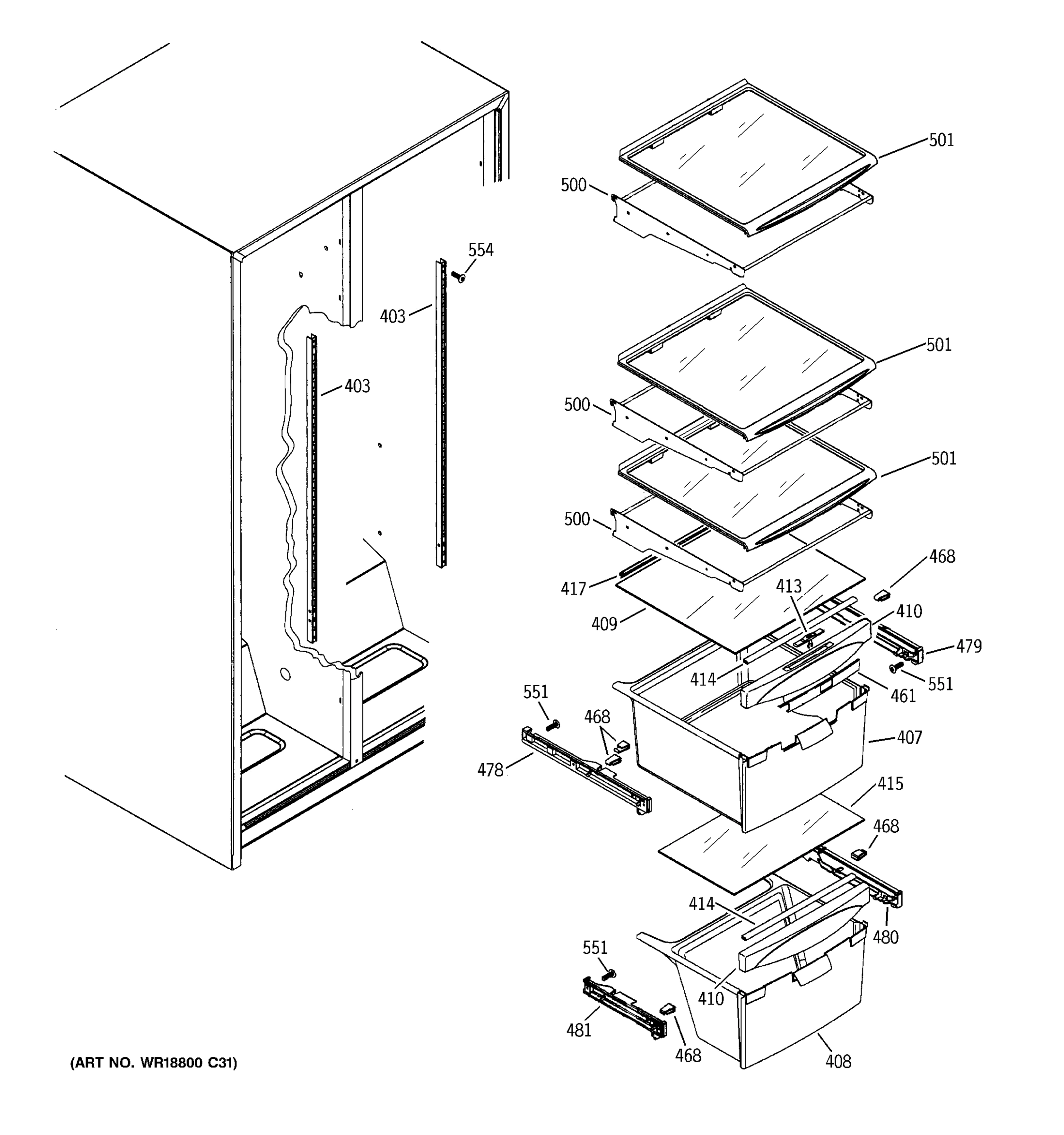 501
500
554
403
403
501
500
501
500
468
417
413
410
409
479
414
551
461
551
468
407
478
415
468
414
480
551
410
481
468
408
(ART NO. WR18800 C31)