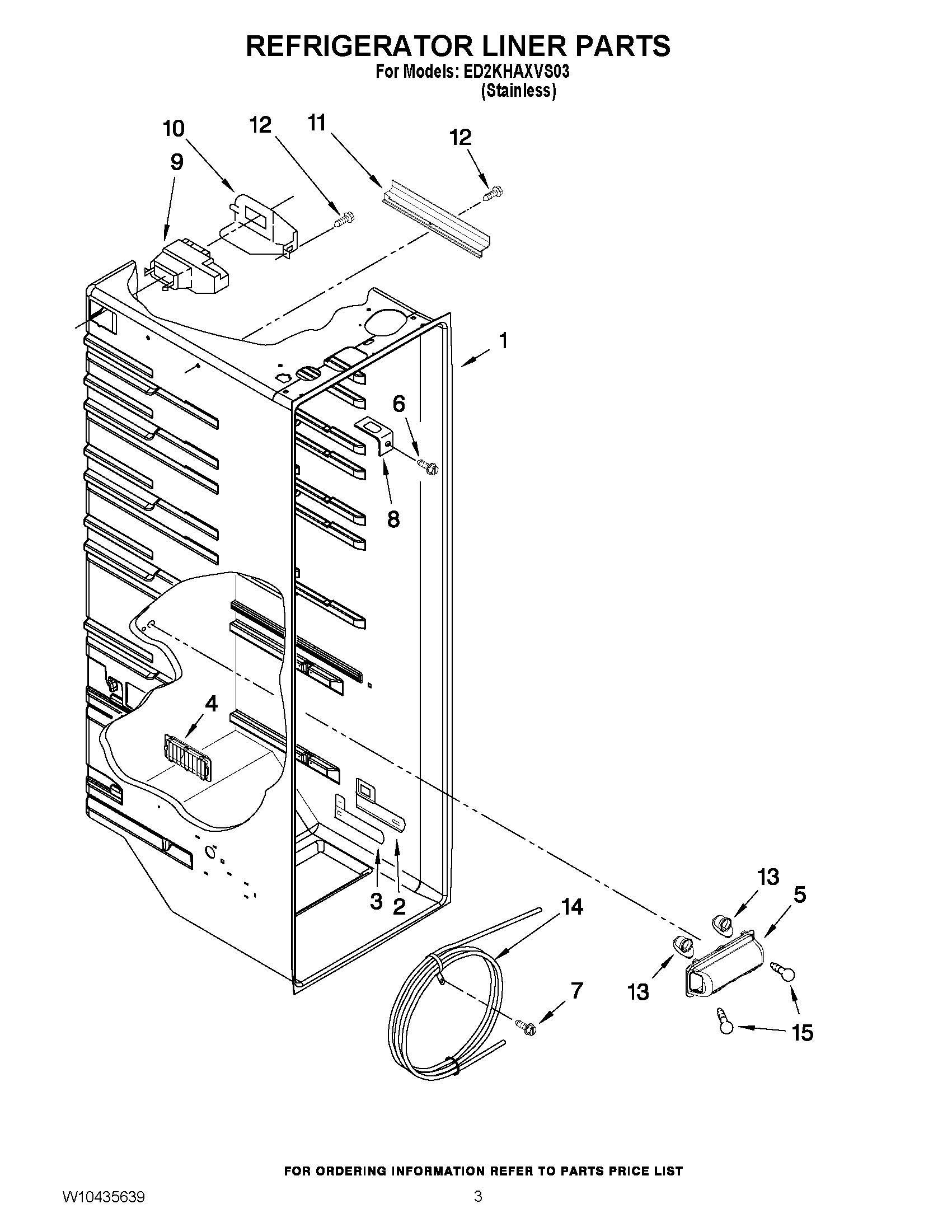 REFRIGERATOR LINER PARTS
For Models: ED2KHAXVS03
(Stainless)

10
12
11
12
9
1
6
8
4
3
2
14
13
5
13
7
15

FOR ORDERING INFORMATION REFER TO PARTS PRICE LIST

W10435639
3