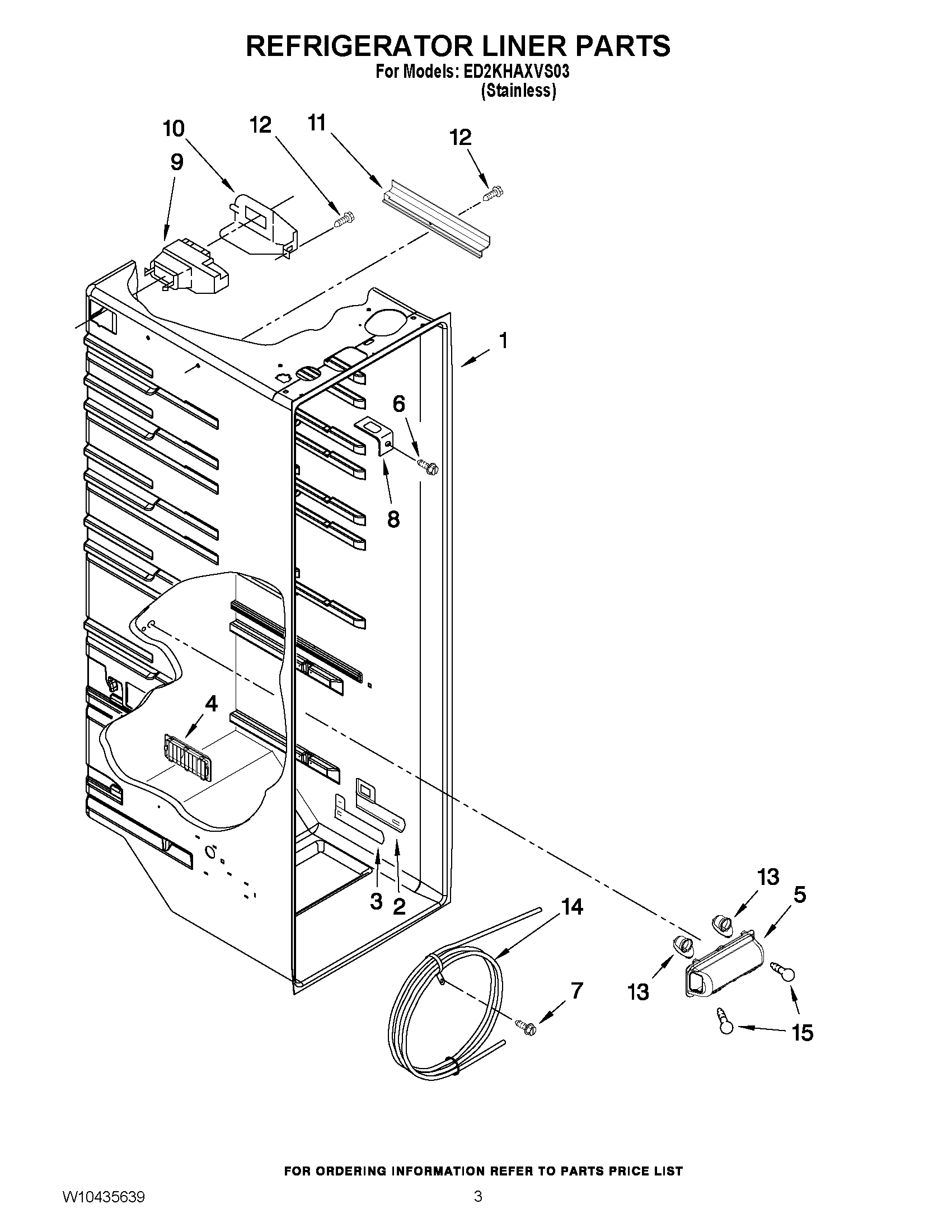 REFRIGERATOR LINER PARTS
For Models: ED2KHAXVS03
(Stainless)

10
12
11
12
9
1
6
8
4
3
2
14
13
5
13
7
15

FOR ORDERING INFORMATION REFER TO PARTS PRICE LIST

W10435639
3