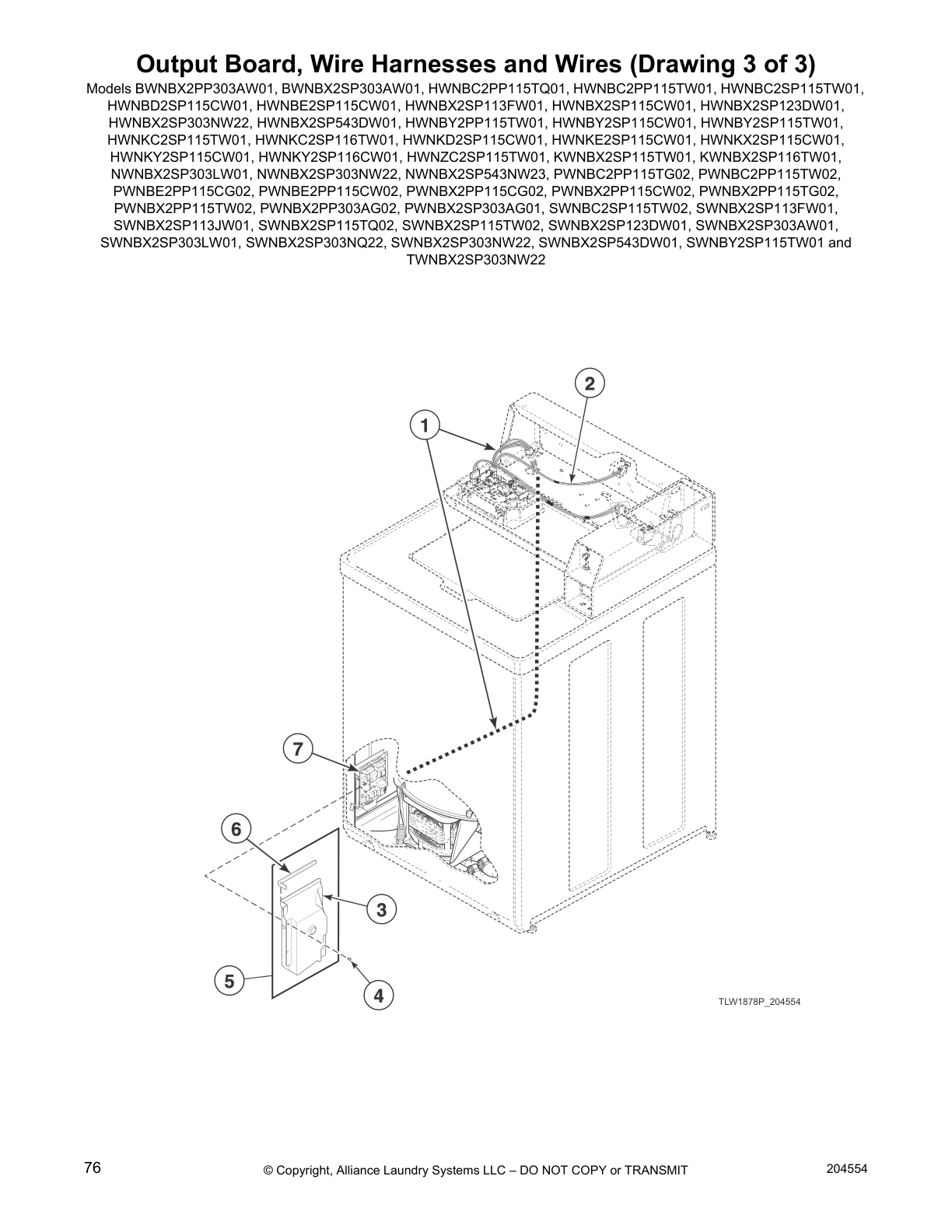 Output Board, Wire Harnesses and Wires (Drawing 3 of 3)

Models BWNBX2PP303AW01, BWNBX2SP303AW01, HWNBC2PP115TQ01, HWNBC2PP115TW01, HWNBC2SP115TW01, HWNBD2SP115CW01, HWNBE2SP115CW01, HWNBX2SP113FW01, HWNBX2SP115CW01, HWNBX2SP123DW01, HWNBX2SP303NW22, HWNBX2SP543DW01, HWNBY2PP115TW01, HWNBY2SP115CW01, HWNBY2SP115TW01, HWNKC2SP115TW01, HWNKC2SP116TW01, HWNKD2SP115CW01, HWNKE2SP115CW01, HWNKX2SP115CW01, HWNKY2SP115CW01, HWNKY2SP116CW01, HWNZC2SP115TW01, KWNBX2SP115TW01, KWNBX2SP116TW01, NWNBX2SP303LW01, NWNBX2SP303NW22, NWNBX2SP543NW23, PWNBC2PP115TG02, PWNBC2PP115TW02, PWNBE2PP115CG02, PWNBE2PP115CW02, PWNBX2PP115CG02, PWNBX2PP115CW02, PWNBX2PP115TG02, PWNBX2PP115TW02, PWNBX2PP303AG02, PWNBX2SP303AG01, SWNBC2SP115TW02, SWNBX2SP113FW01, SWNBX2SP113JW01, SWNBX2SP115TQ02, SWNBX2SP115TW02, SWNBX2SP123DW01, SWNBX2SP303AW01, SWNBX2SP303LW01, SWNBX2SP303NQ22, SWNBX2SP303NW22, SWNBX2SP543DW01, SWNBY2SP115TW01 and TWNBX2SP303NW22

2
1
7
6
3
5
4

TLW1878P_204554

76
© Copyright, Alliance Laundry Systems LLC – DO NOT COPY or TRANSMIT
204554