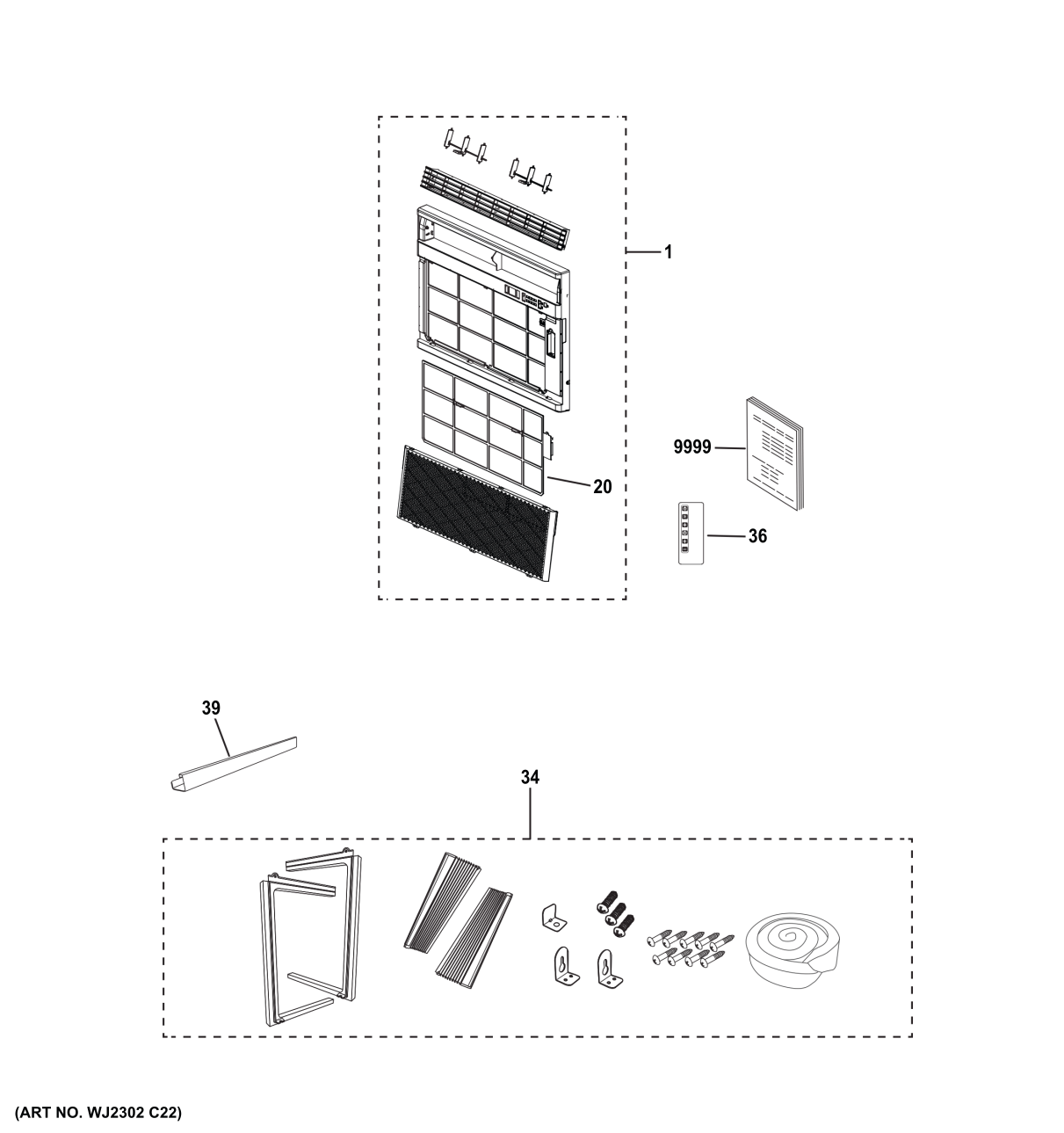 1

9999

20

36

39

34

(ART NO. WJ2302 C22)