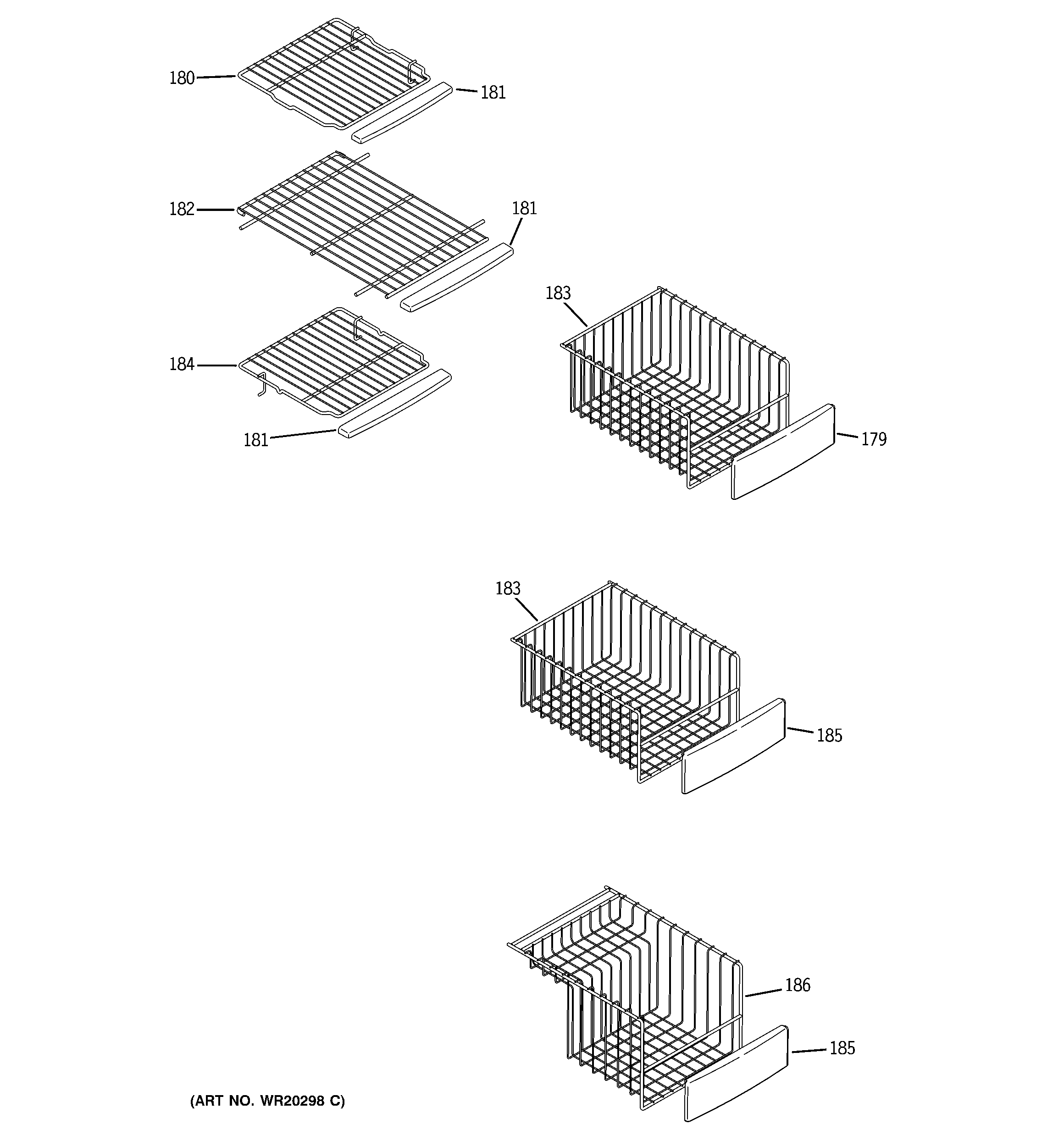 180
181
182
181
183
184
181
179
183
185
186
185
(ART NO. WR20298 C)