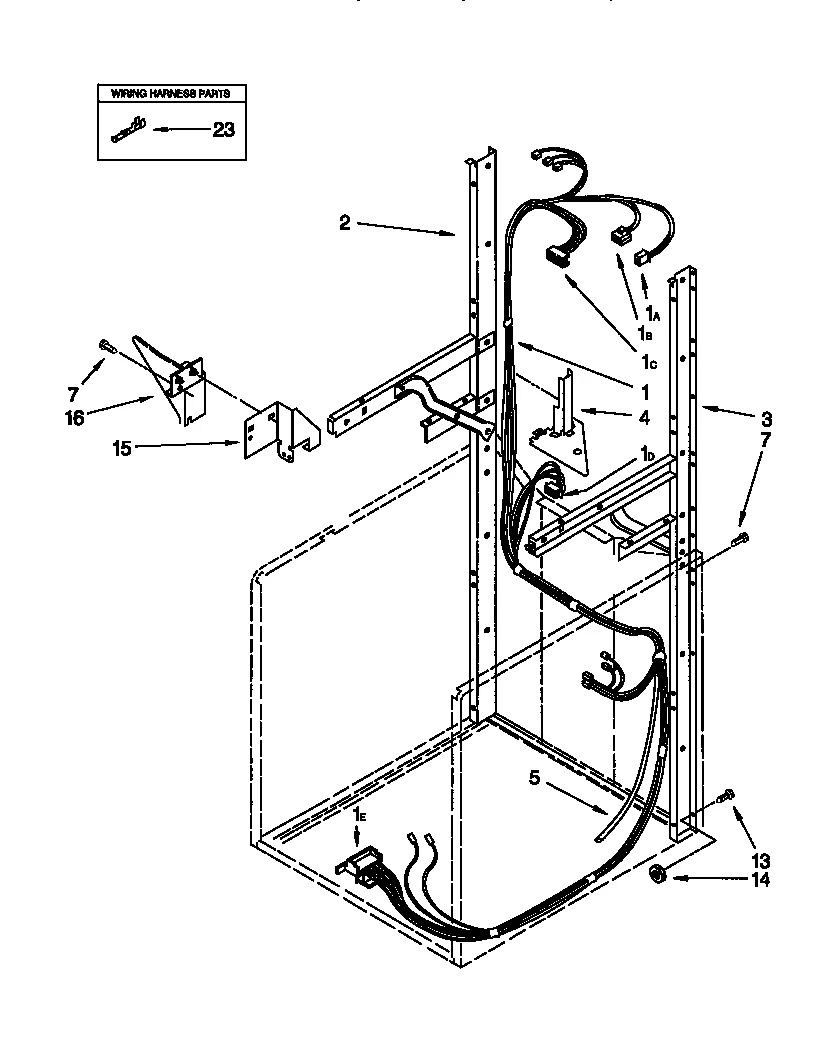 WIRING HARNESS PARTS

23

2

1A

1B

1C

1

4

3

7

7

16

15

1D

5

1E

13

14