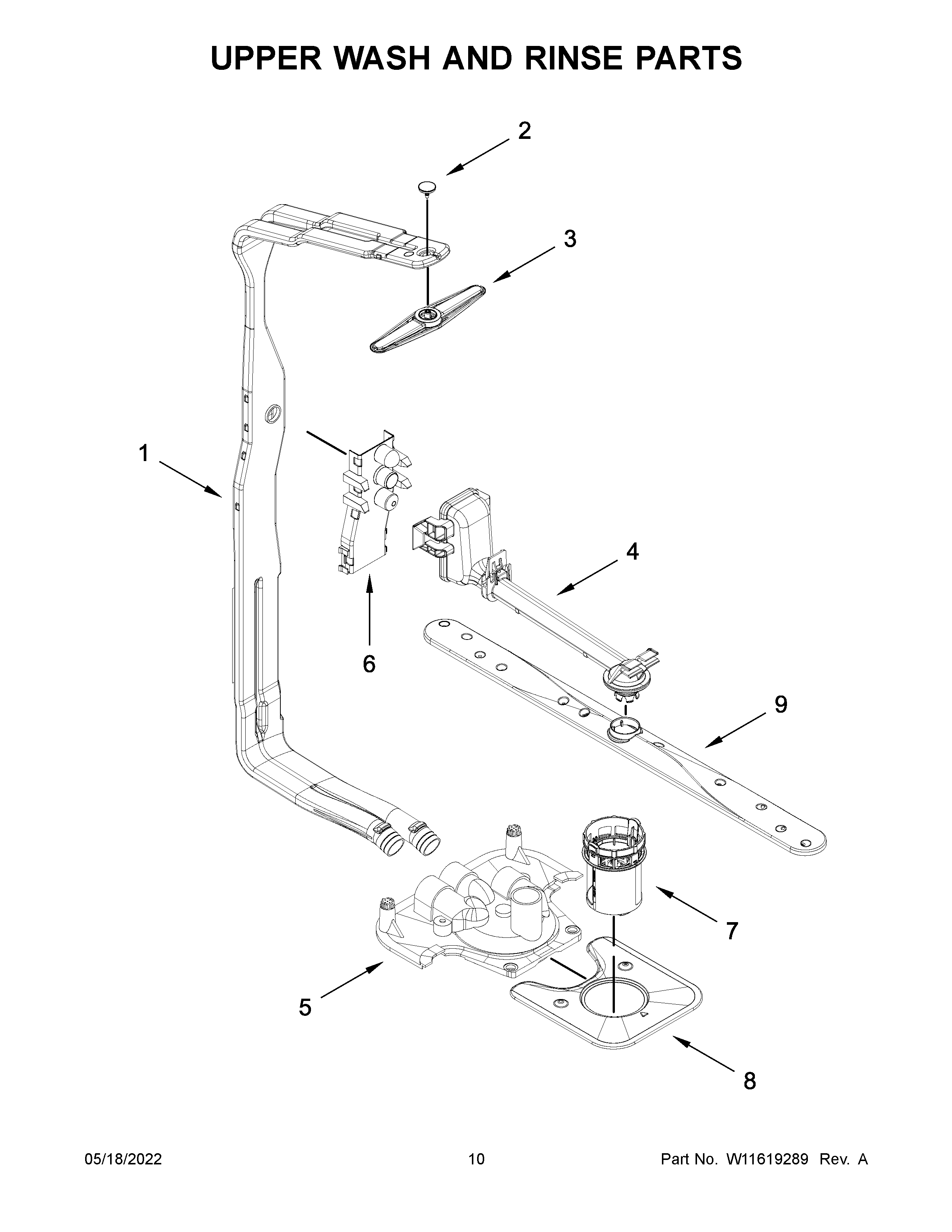 UPPER WASH AND RINSE PARTS

2

3

1

4

6

9

7

5

8

05/18/2022

10

Part No. W11619289 Rev. A