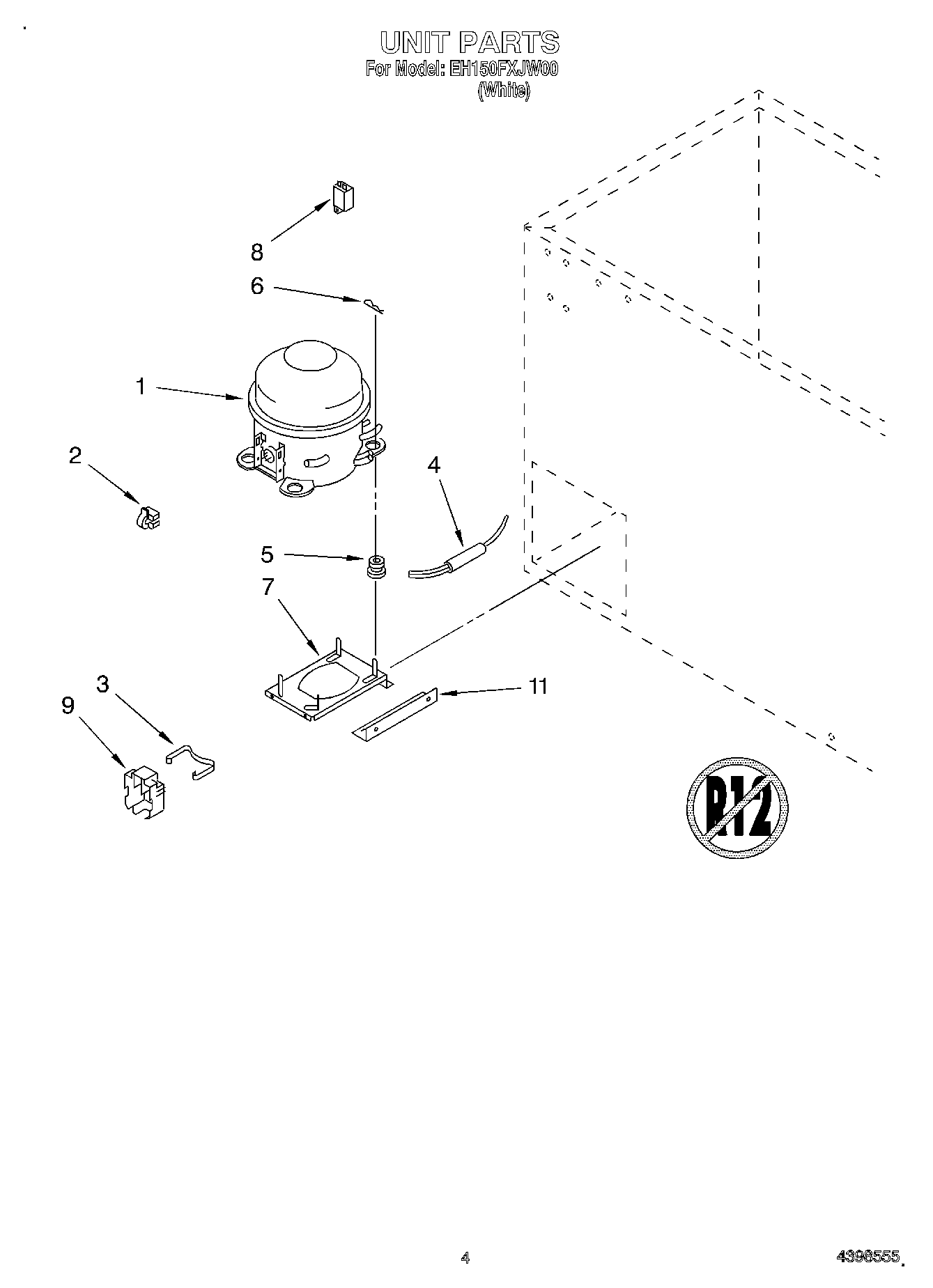 UNIT PARTS
For Model: EH150FXJW00
(White)

8
6
1
2
4
5
7
3
9
11

R12

4

4398555