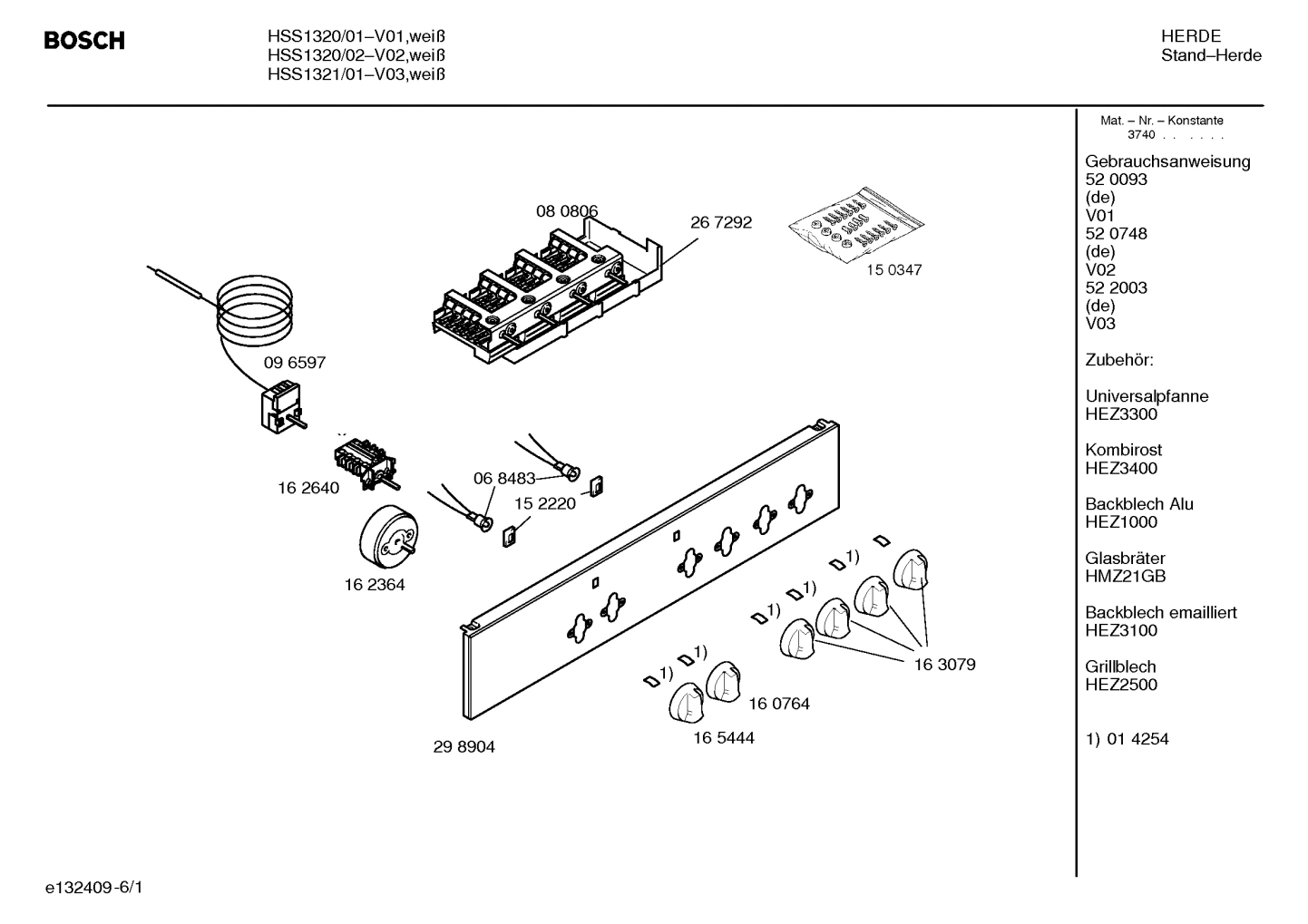 BOSCH

HSS1320/01–V01,weiß
HSS1320/02–V02,weiß
HSS1321/01–V03,weiß

HERDE
Stand–Herde

08 0806
26 7292
15 0347
09 6597
16 2640
06 8483
15 2220
16 2364
1)
1)
1)
1)
1)
16 3079
16 0764
16 5444
29 8904

Mat. – Nr. – Konstante
3740 . . . . . .

Gebrauchsanweisung
52 0093
(de)
V01
52 0748
(de)
V02
52 2003
(de)
V03

Zubehör:

Universalpfanne
HEZ3300

Kombirost
HEZ3400

Backblech Alu
HEZ1000

Glasbräter
HMZ21GB

Backblech emailliert
HEZ3100

Grillblech
HEZ2500

1) 01 4254

e132409-6/1