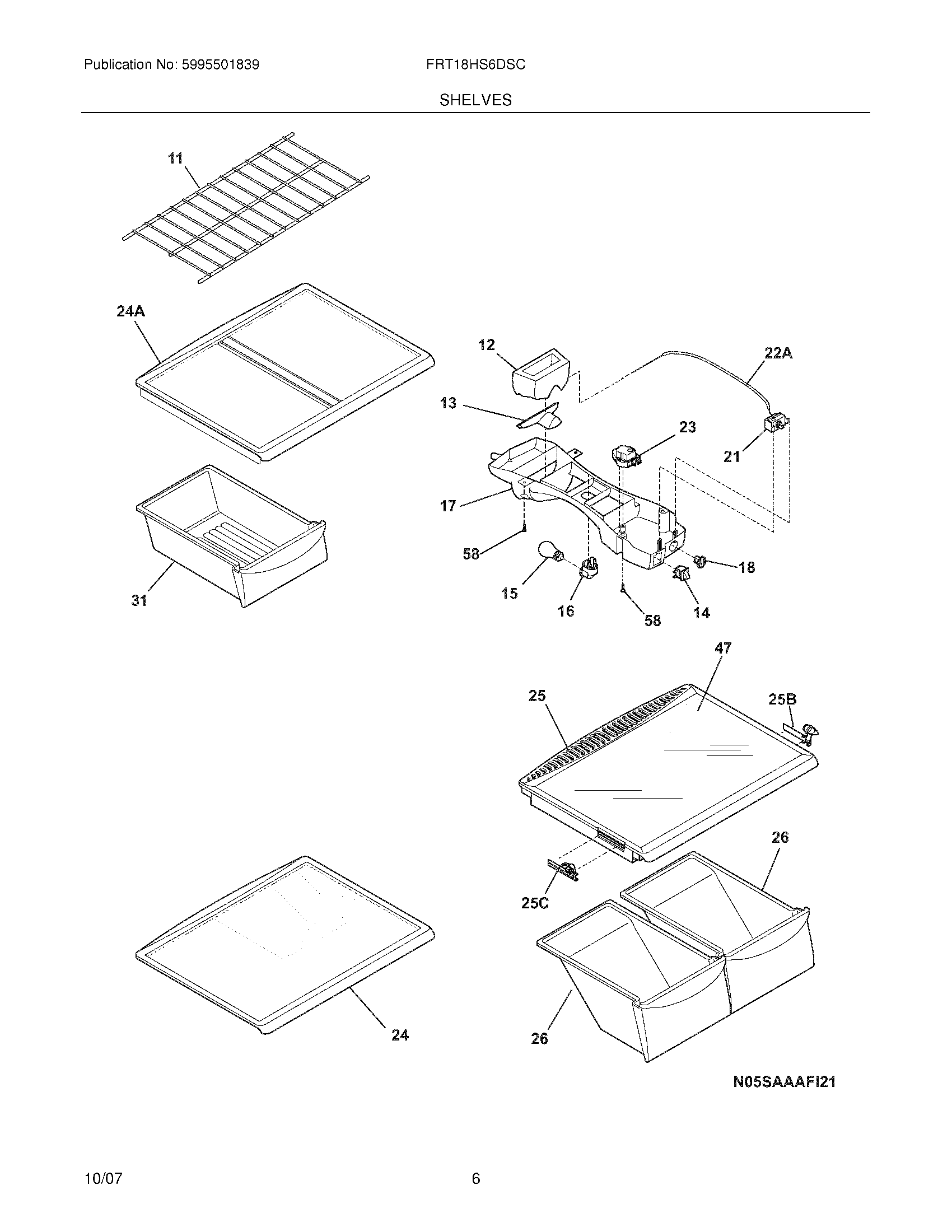 Publication No: 5995501839

FRT18HS6DSC

SHELVES

11

24A

12

22A

13

23

21

17

58

18

15

16

58

14

31

47

25

25B

26

25C

24

26

N05SAAAFI21

10/07

6