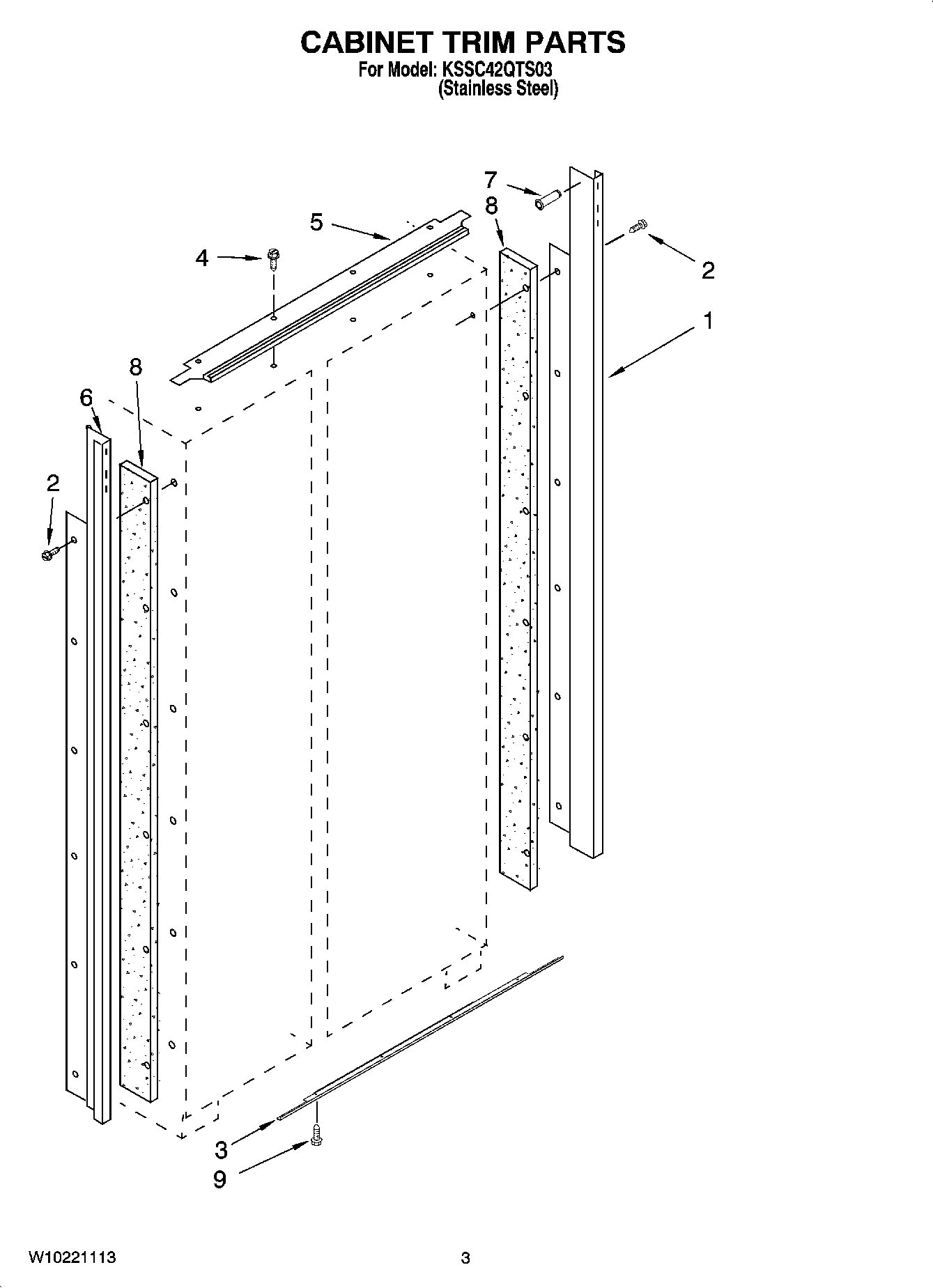 CABINET TRIM PARTS
For Model: KSSC42QTS03
(Stainless Steel)

7
8
5
4
2
1
8
6
2
3
9

W10221113

3