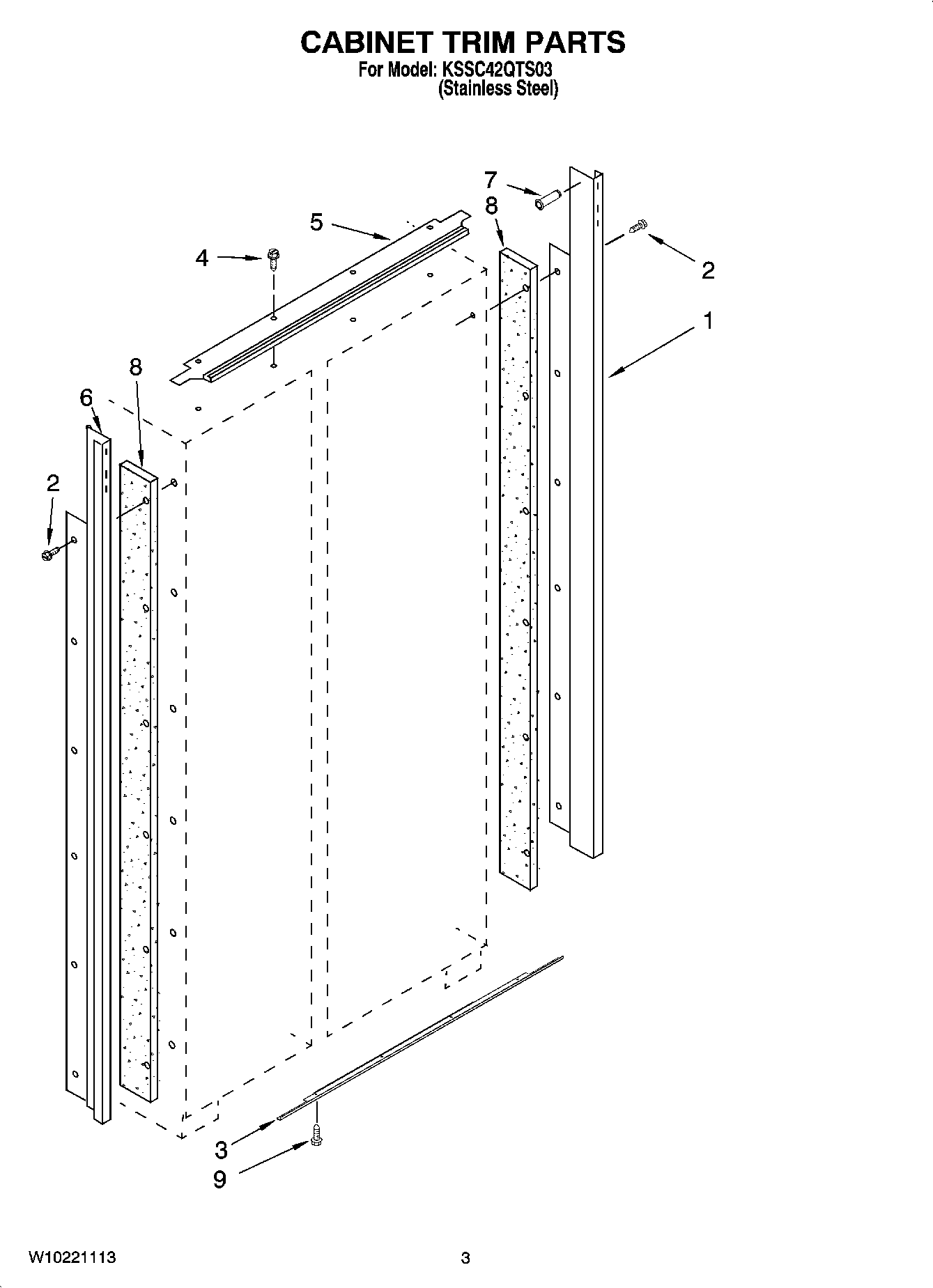 CABINET TRIM PARTS
For Model: KSSC42QTS03
(Stainless Steel)

7
8
5
4
2
1
8
6
2
3
9

W10221113
3