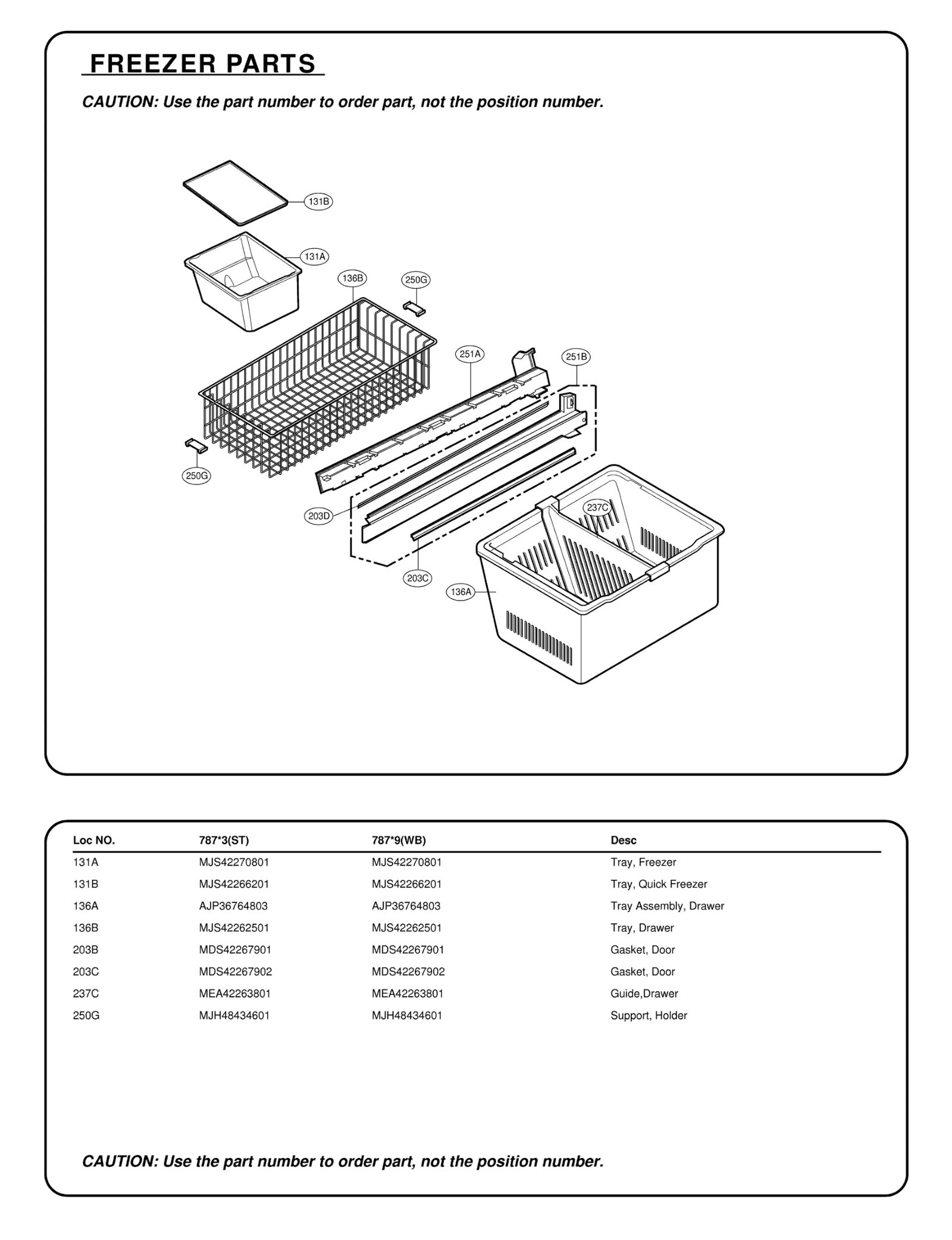 FREEZER PARTS

CAUTION: Use the part number to order part, not the position number.

131B
131A
136B
250G
251A
251B
250G
203D
237C
203C
136A

| Loc NO. | 787*3(ST) | 787*9(WB) | Desc |
|---|---|---|---|
| 131A | MJS42270801 | MJS42270801 | Tray, Freezer |
| 131B | MJS42266201 | MJS42266201 | Tray, Quick Freezer |
| 136A | AJP36764803 | AJP36764803 | Tray Assembly, Drawer |
| 136B | MJS42262501 | MJS42262501 | Tray, Drawer |
| 203B | MDS42267901 | MDS42267901 | Gasket, Door |
| 203C | MDS42267902 | MDS42267902 | Gasket, Door |
| 237C | MEA42263801 | MEA42263801 | Guide,Drawer |
| 250G | MJH48434601 | MJH48434601 | Support, Holder |

CAUTION: Use the part number to order part, not the position number.