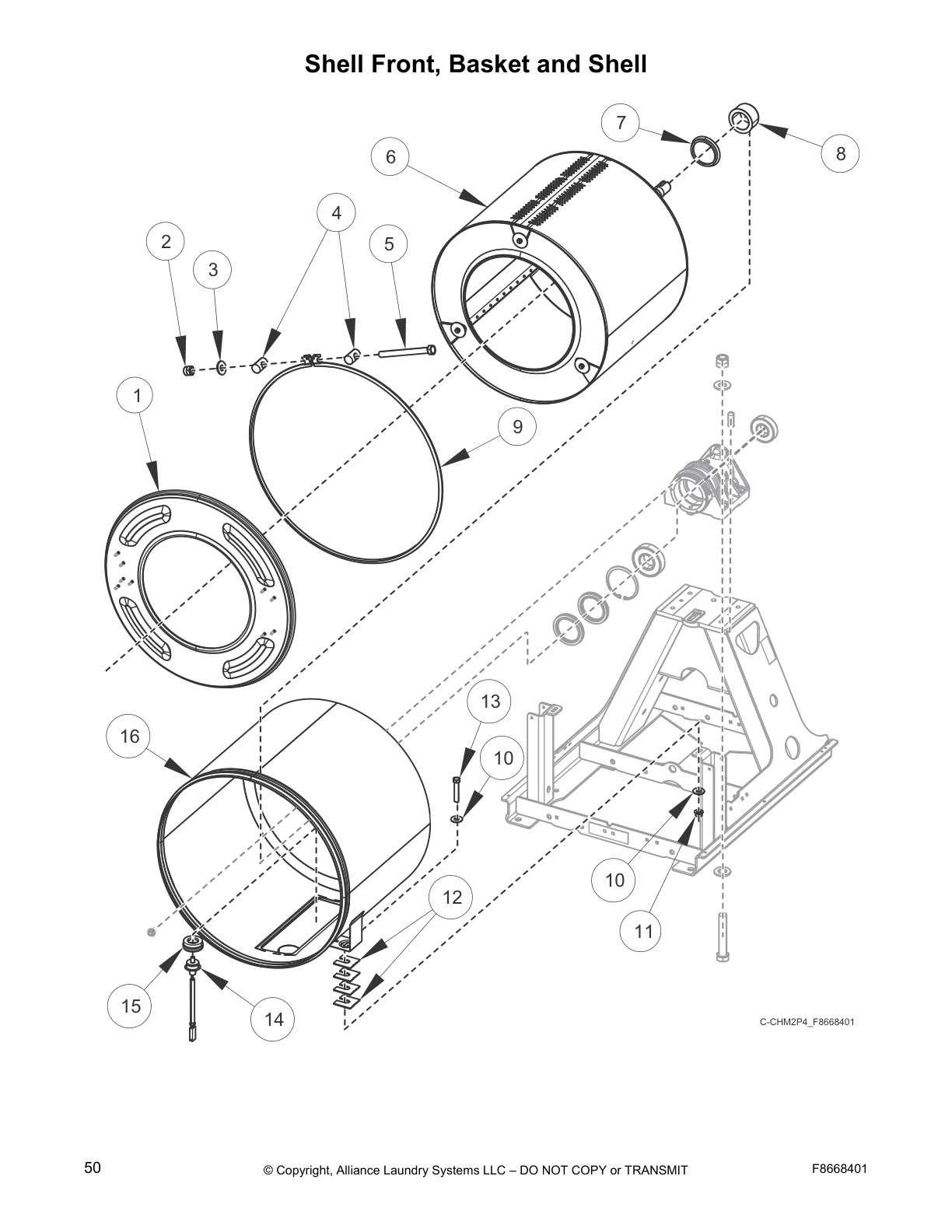 Shell Front, Basket and Shell

7

8

6

4

2

5

3

1

9

13

16

10

10

12

11

15

14

C-CHM2P4_F8668401

50

© Copyright, Alliance Laundry Systems LLC – DO NOT COPY or TRANSMIT

F8668401