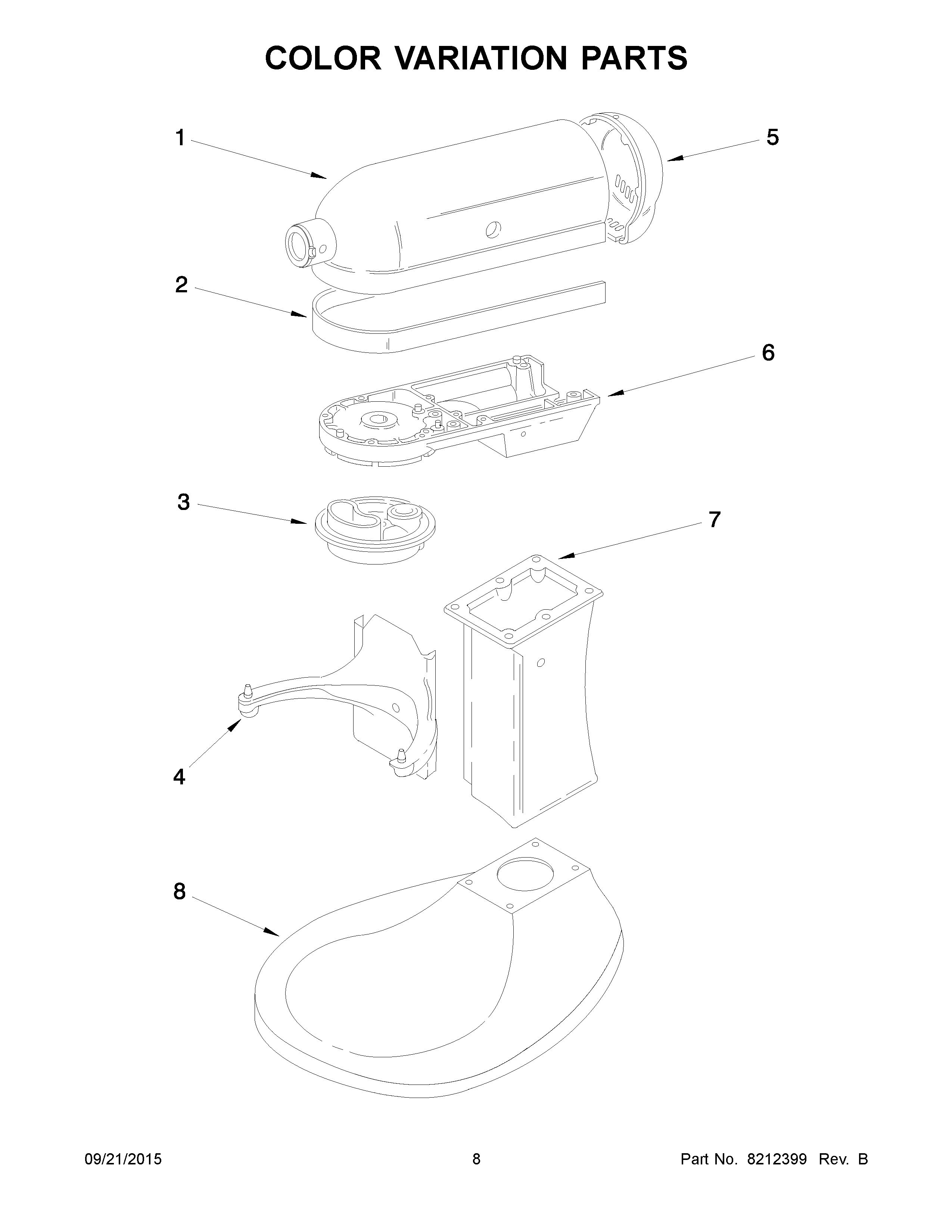 COLOR VARIATION PARTS

1

5

2

6

3

7

4

8

09/21/2015

8

Part No. 8212399 Rev. B