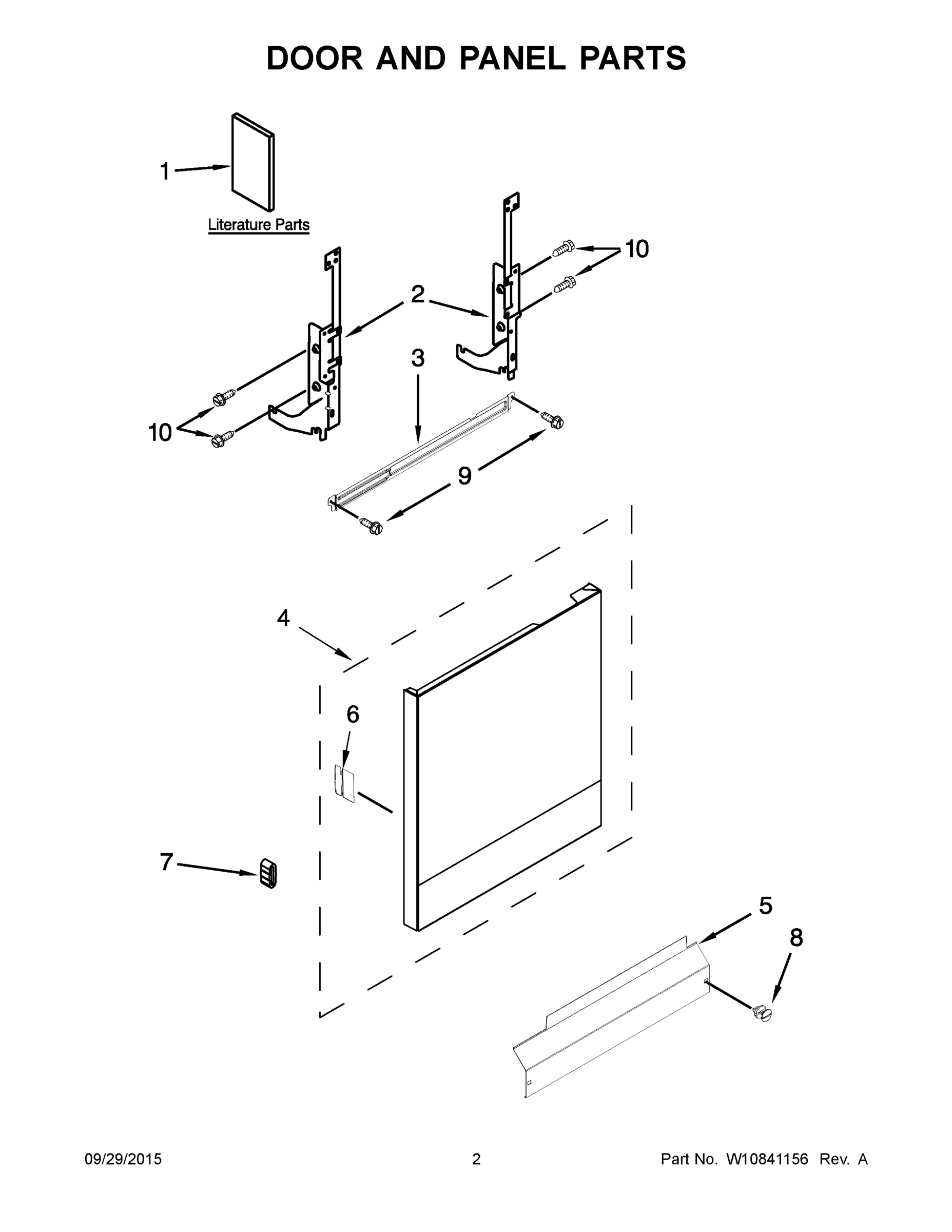 DOOR AND PANEL PARTS

1

Literature Parts

10

2

3

10

9

4

6

7

5

8

09/29/2015 2 Part No. W10841156 Rev. A