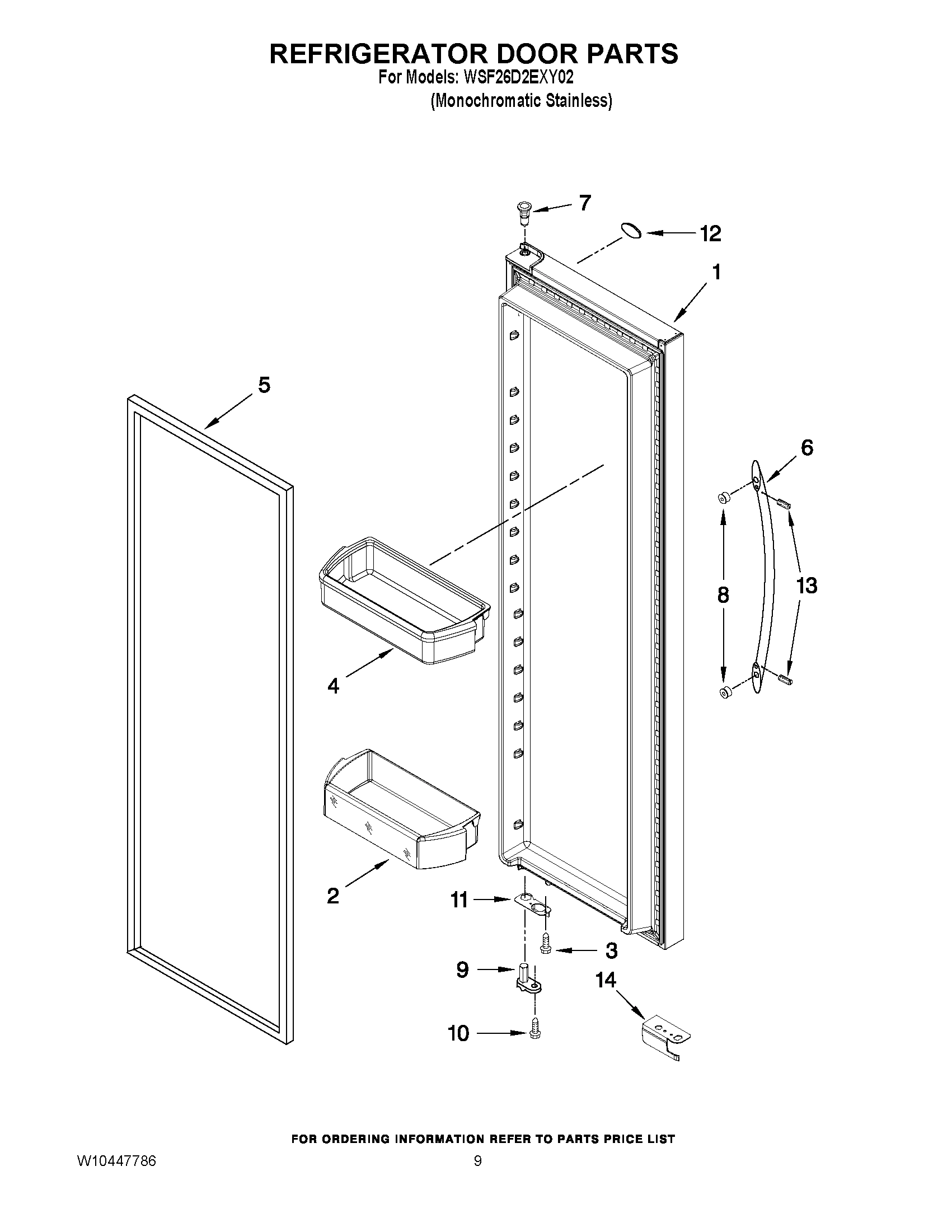 REFRIGERATOR DOOR PARTS
For Models: WSF26D2EXY02
(Monochromatic Stainless)

7
12
1
5
6
8
13
4
2
11
3
9
14
10

FOR ORDERING INFORMATION REFER TO PARTS PRICE LIST

W10447786
9