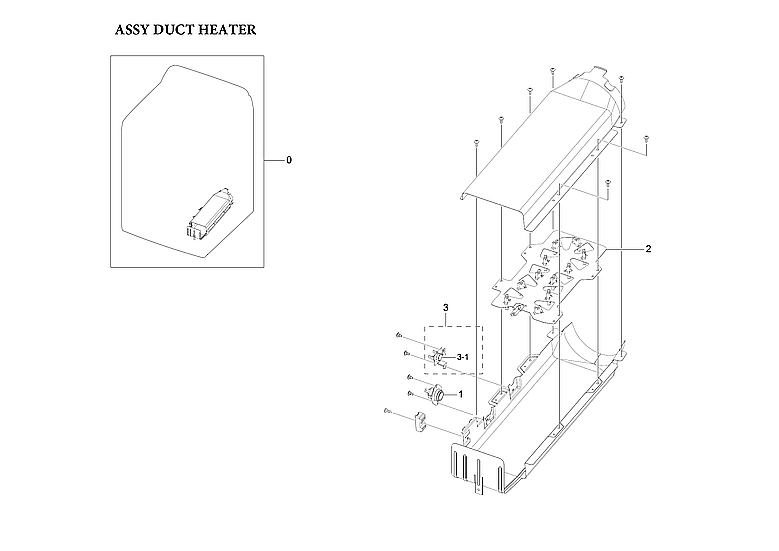 ASSY DUCT HEATER

0

2

3

3-1

1