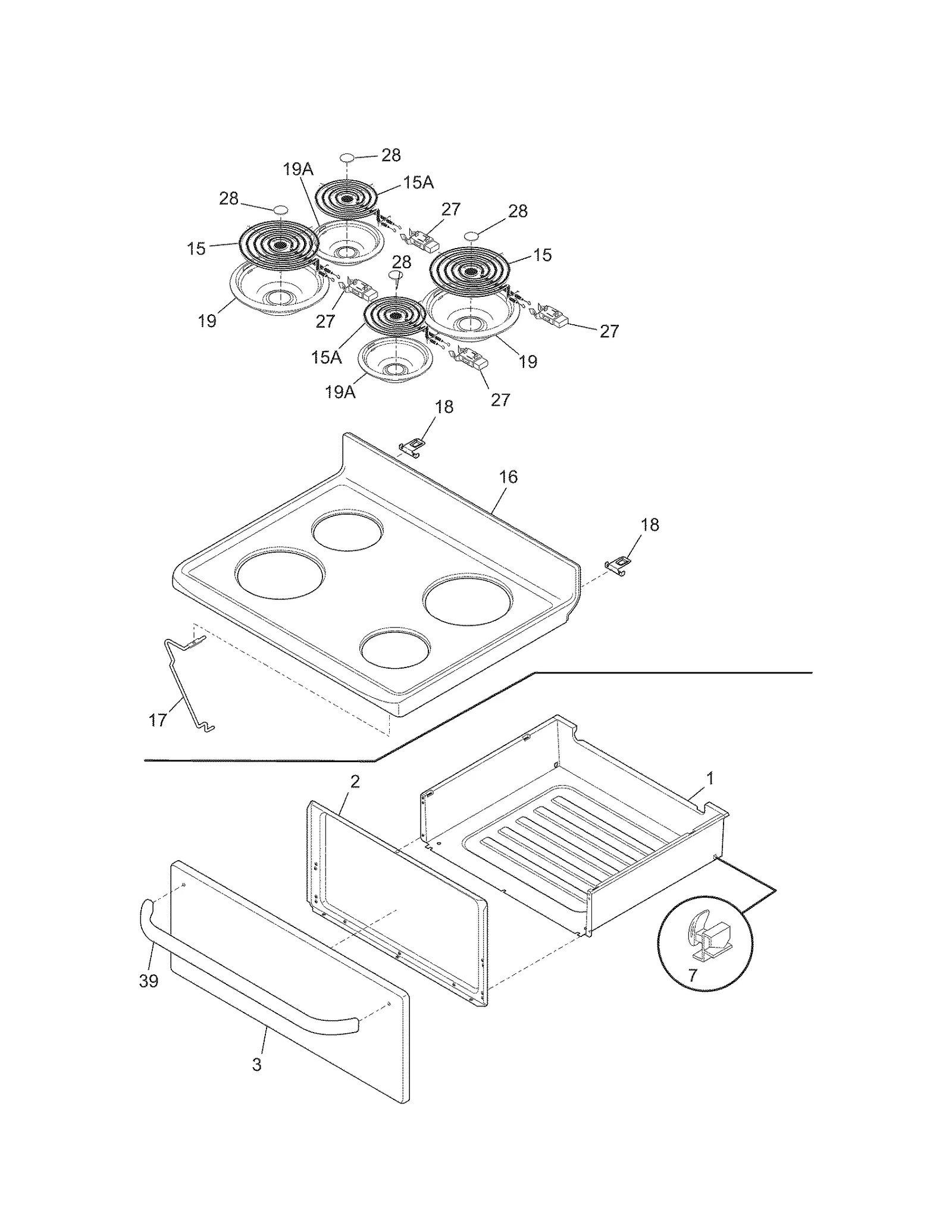 28
19A
15A
28
27
28
15
15
28
19
27
27
15A
19
19A
27
18
16
18
17
2
1
39
7
3