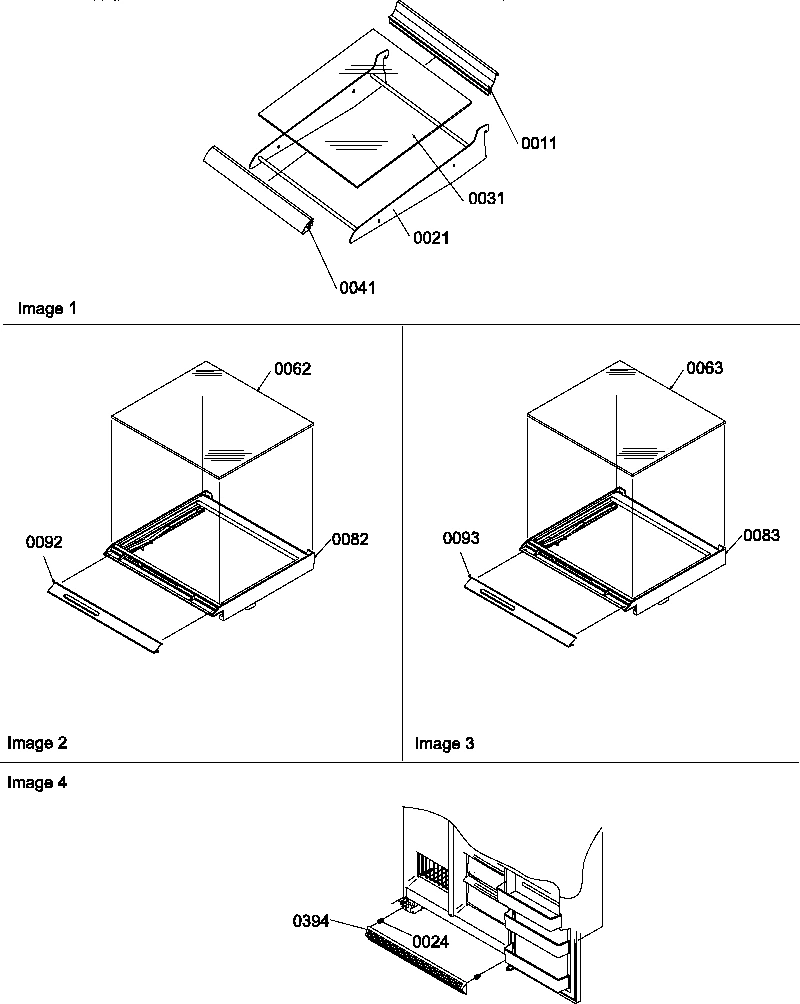 0011

0031

0021

0041

Image 1

0062

0092

0082

Image 2

0063

0093

0083

Image 3

Image 4

0394

0024