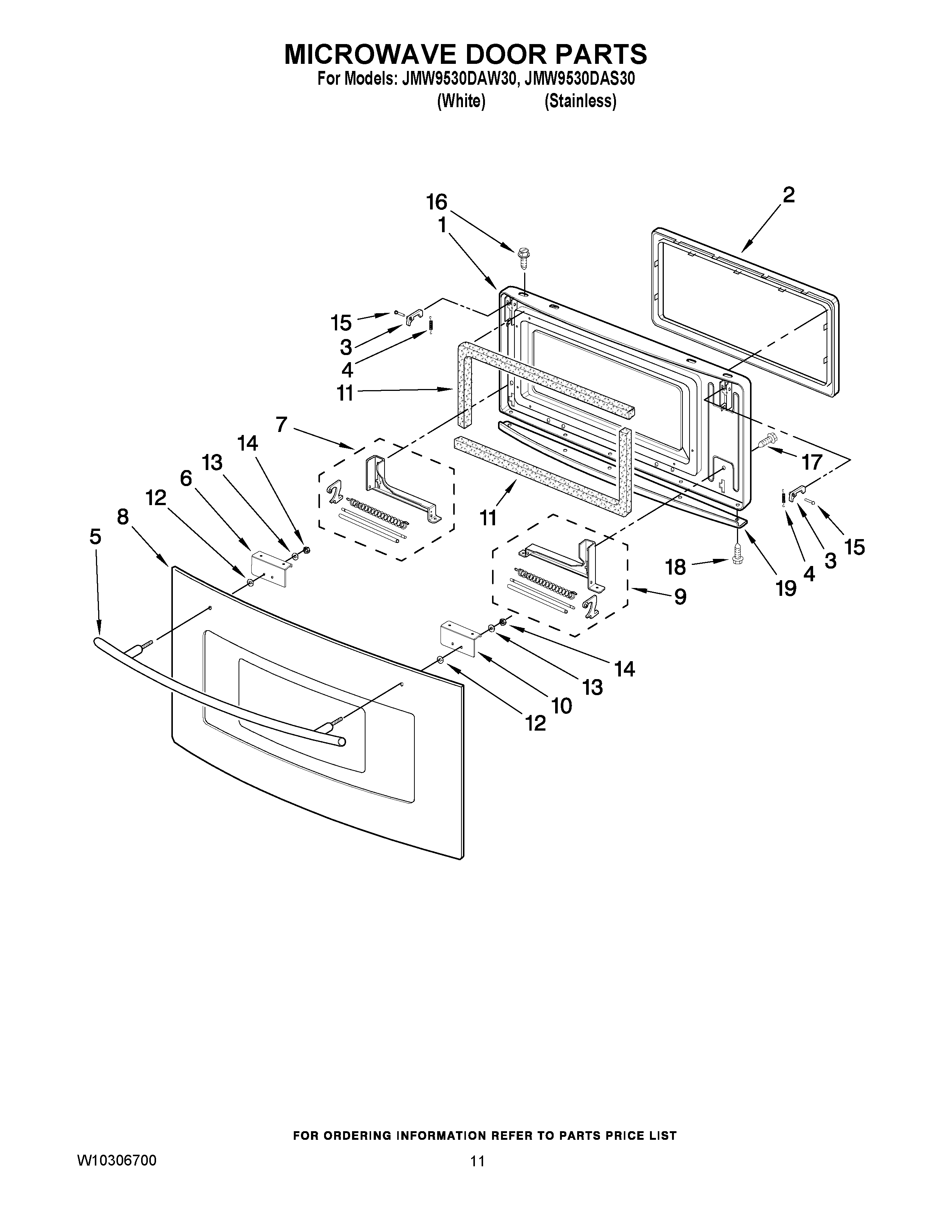 MICROWAVE DOOR PARTS

For Models: JMW9530DAW30, JMW9530DAS30
(White) (Stainless)

16
1
2
15
3
4
11
7
14
13
6
12
8
5
17
11
4
3
15
18
19
9
14
13
10
12

FOR ORDERING INFORMATION REFER TO PARTS PRICE LIST

W10306700

11