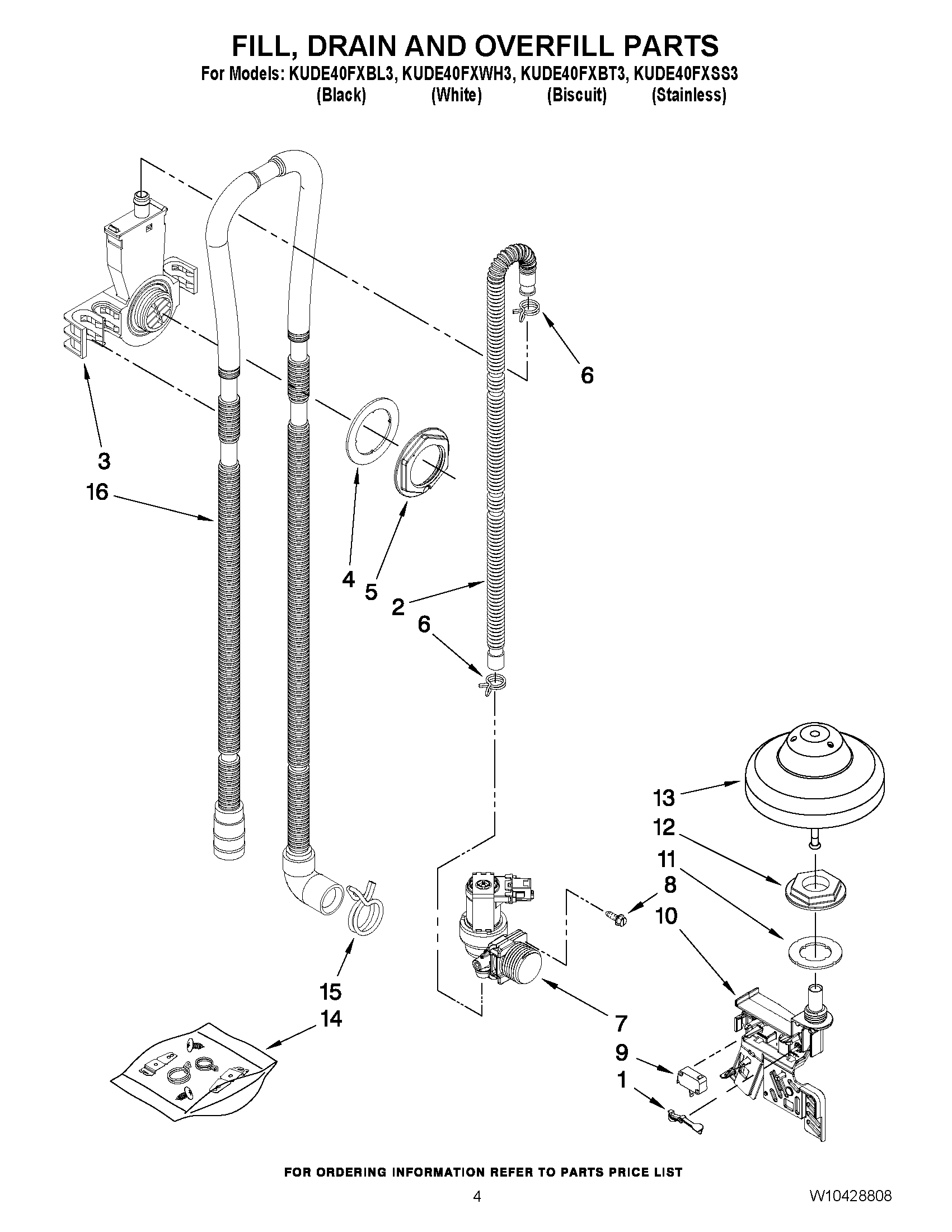 FILL, DRAIN AND OVERFILL PARTS

For Models: KUDE40FXBL3, KUDE40FXWH3, KUDE40FXBT3, KUDE40FXSS3
(Black) (White) (Biscuit) (Stainless)

6

3

16

4

5

2

6

13

12

11

8

10

15

14

7

9

1

FOR ORDERING INFORMATION REFER TO PARTS PRICE LIST

4

W10428808