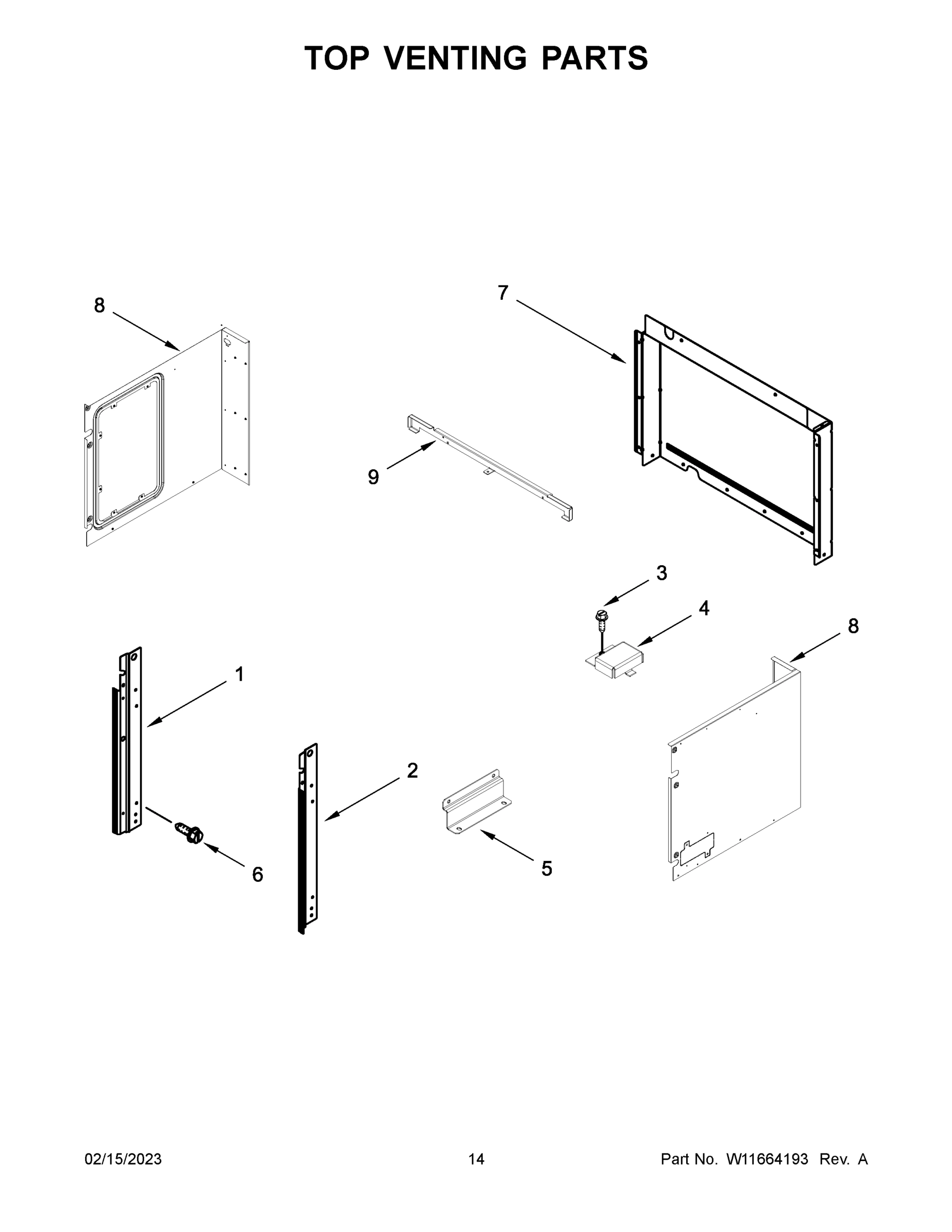 TOP VENTING PARTS

8

7

9

3

4

8

1

2

6

5

02/15/2023

14

Part No. W11664193 Rev. A