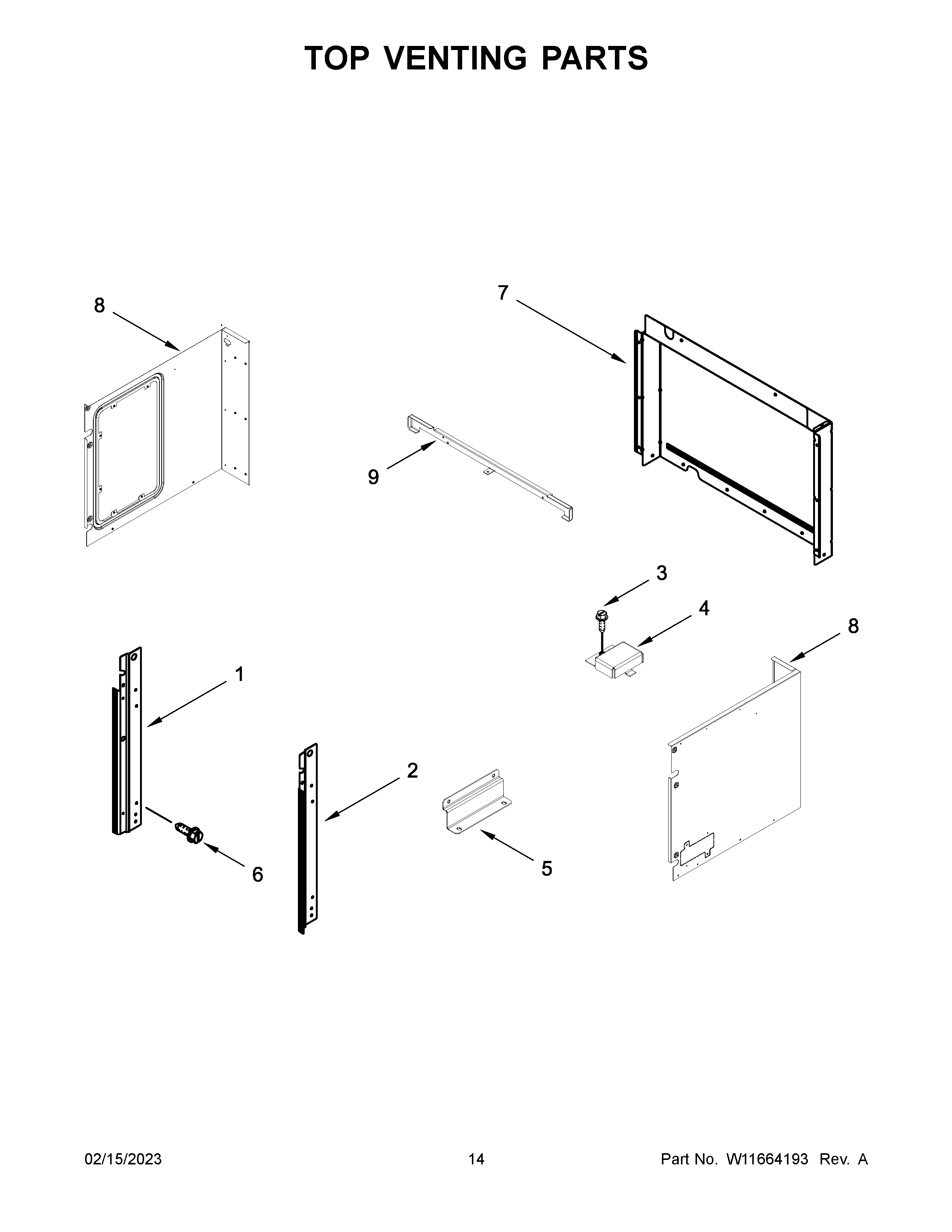 TOP VENTING PARTS

8

7

9

3

4

8

1

2

6

5

02/15/2023

14

Part No. W11664193 Rev. A