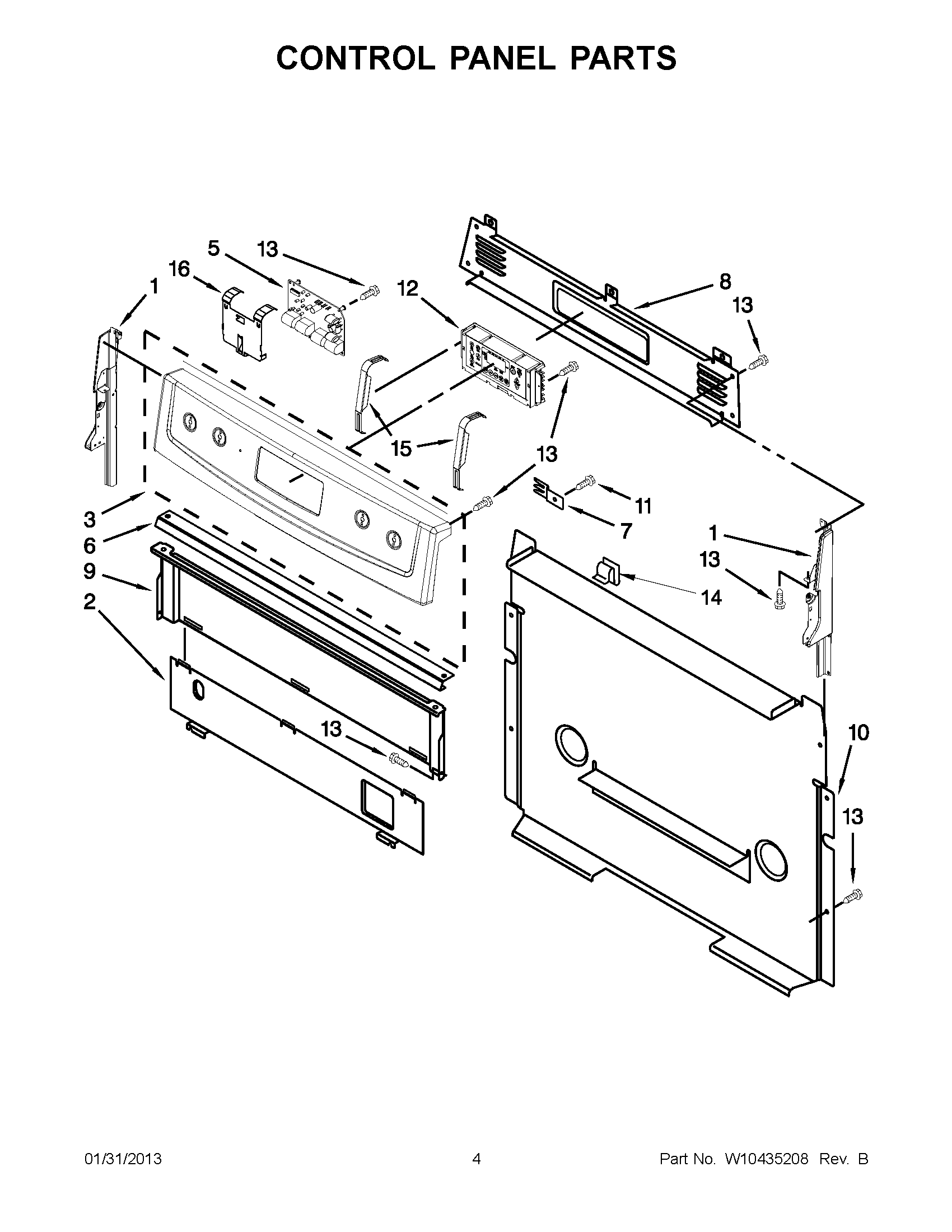 CONTROL PANEL PARTS

5
13
16
1
12
8
13
15
13
11
7
3
6
9
2
1
13
14
13
10
13

01/31/2013
4
Part No. W10435208 Rev. B