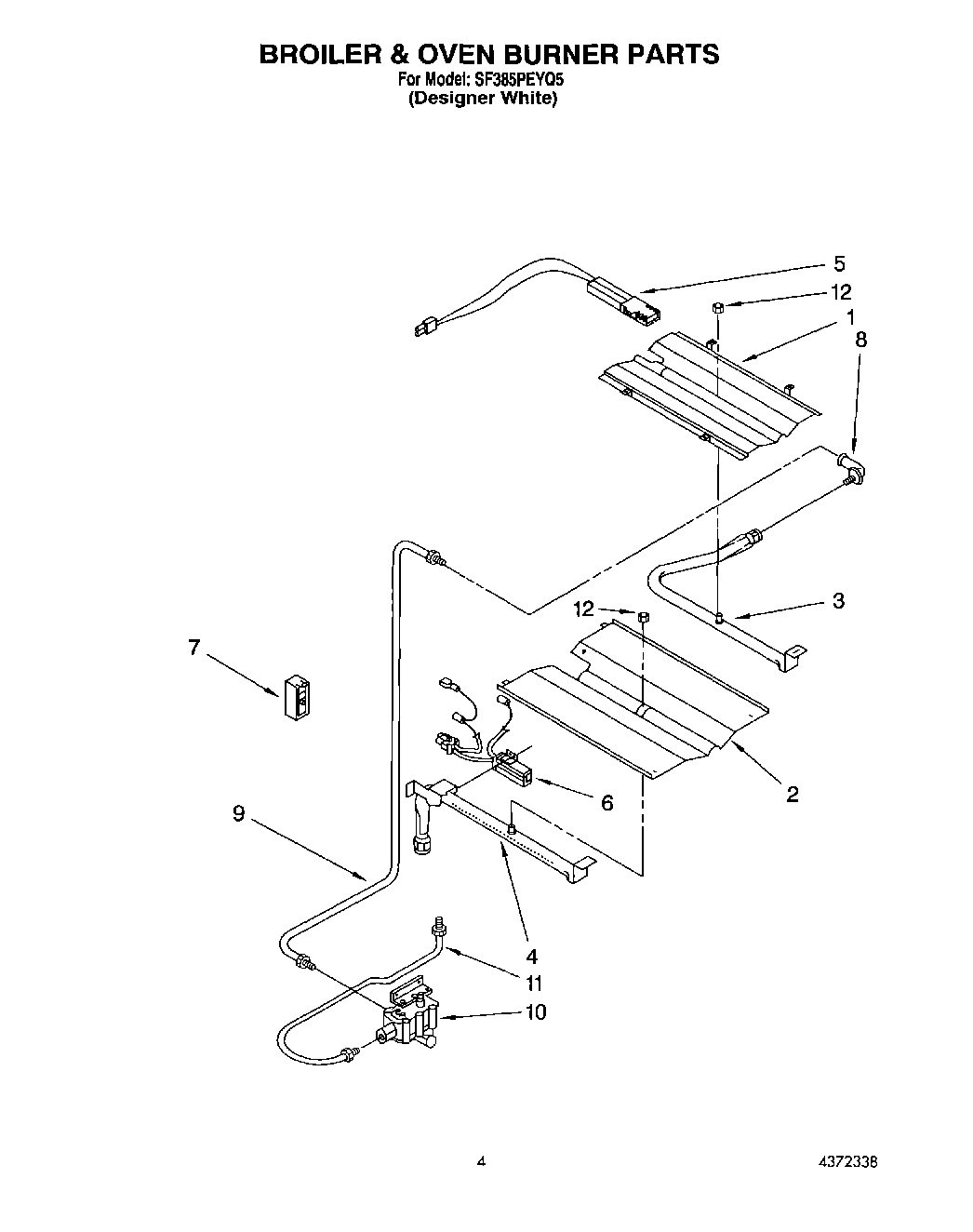 BROILER & OVEN BURNER PARTS
For Model: SF385PEYQ5
(Designer White)

5
12
1
8
12
3
7
2
6
9
4
11
10

4
4372338