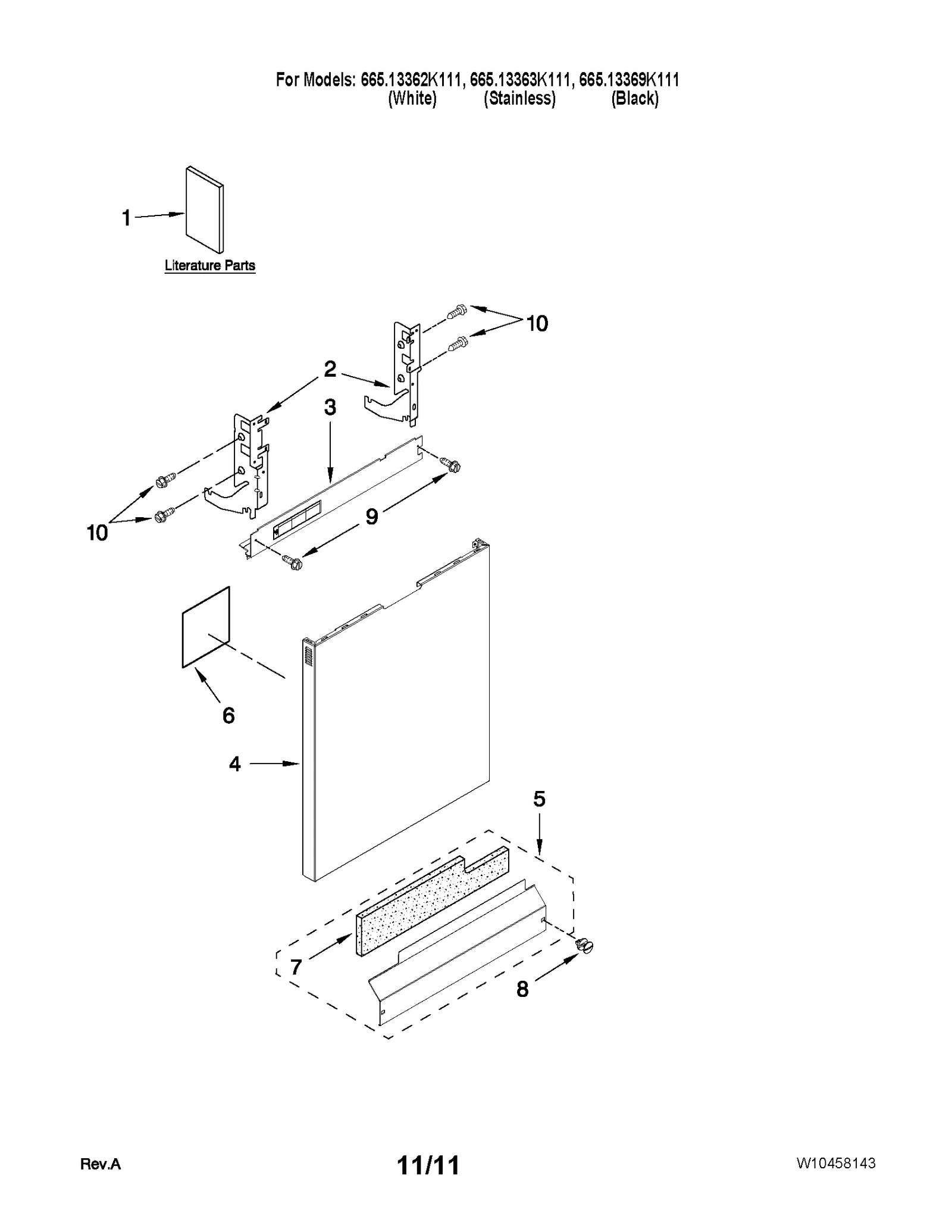 For Models: 665.13362K111, 665.13363K111, 665.13369K111
(White) (Stainless) (Black)

1

Literature Parts

10

2

3

10

9

6

4

5

7

8

Rev.A

11/11

W10458143