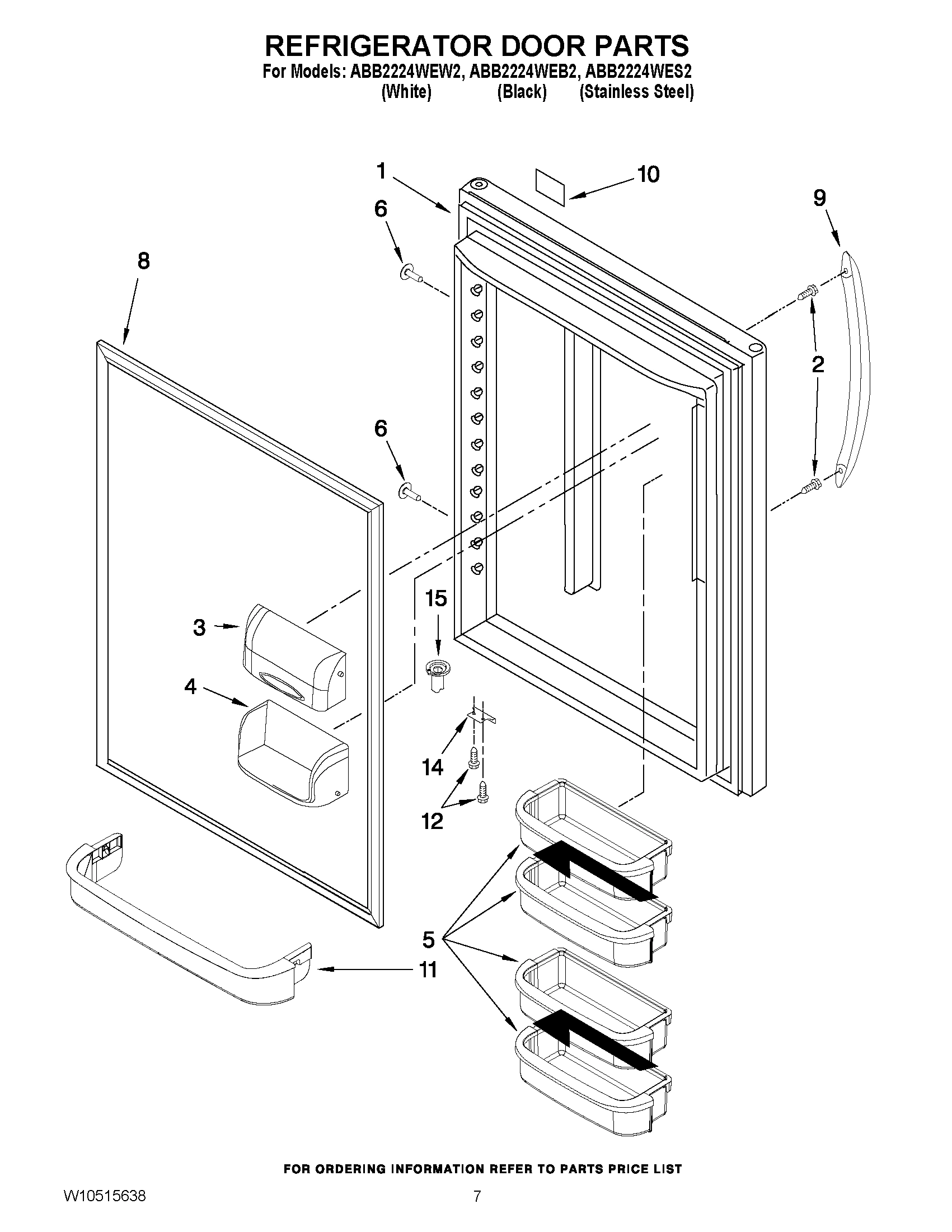 REFRIGERATOR DOOR PARTS
For Models: ABB2224WEW2, ABB2224WEB2, ABB2224WES2
(White) (Black) (Stainless Steel)

1
10
6
9
8
2
6
15
3
4
14
12
5
11

FOR ORDERING INFORMATION REFER TO PARTS PRICE LIST

W10515638

7