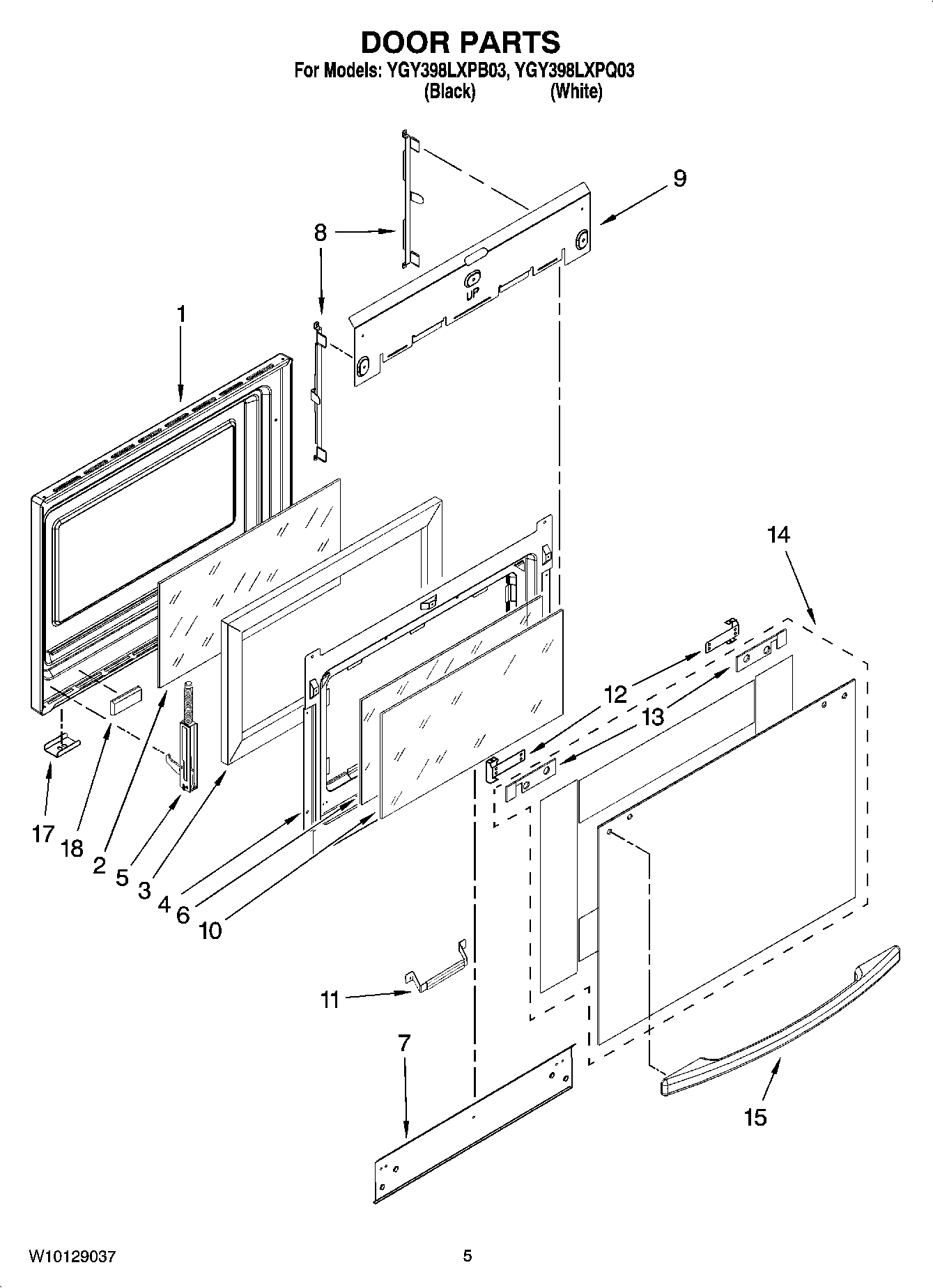 DOOR PARTS
For Models: YGY398LXPB03, YGY398LXPQ03
(Black) (White)

9
8
UP
1
14
12
13
17
18
2
5
3
4
6
10
11
7
15

W10129037
5