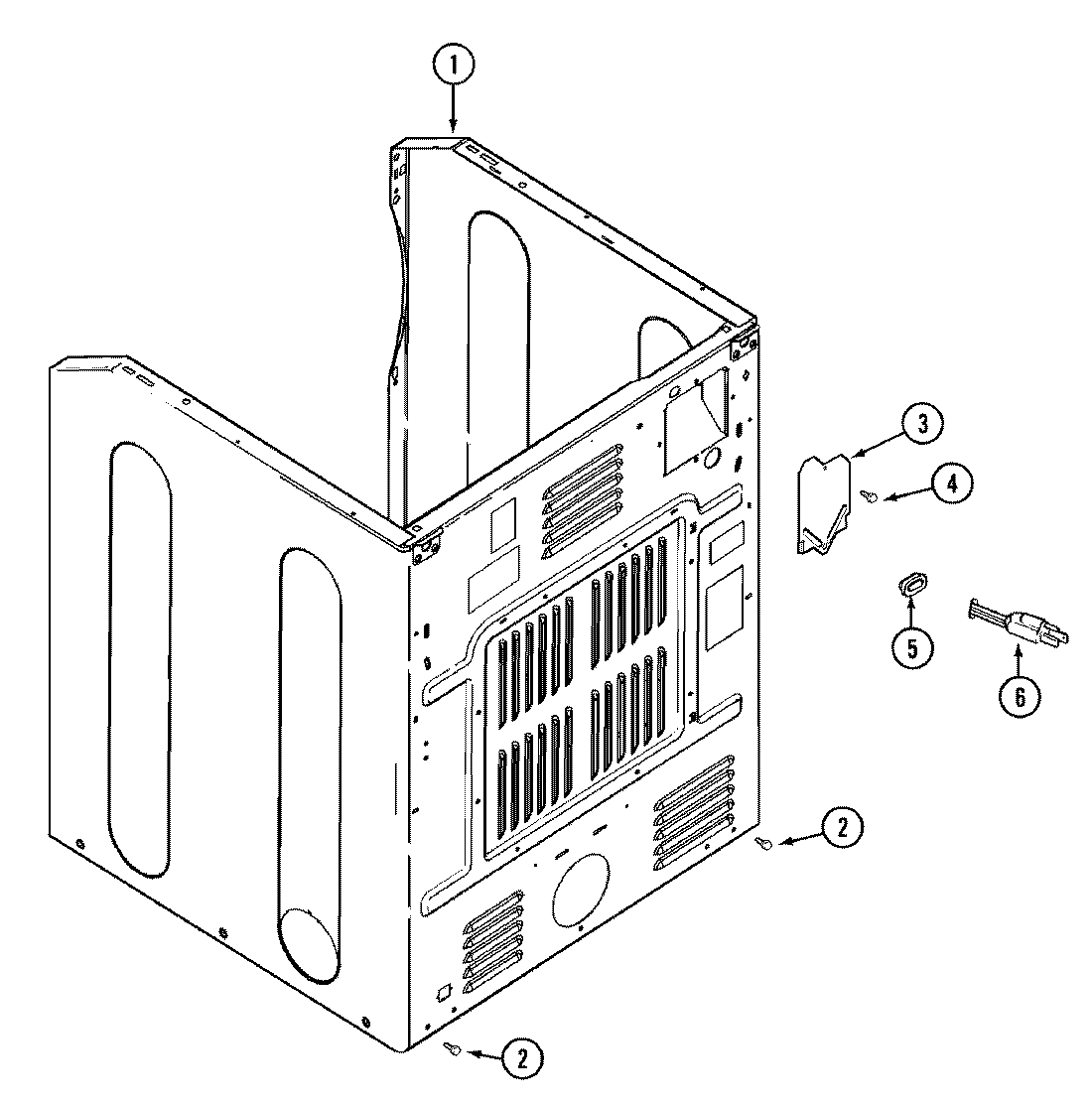 1
3
4
5
6
2
2