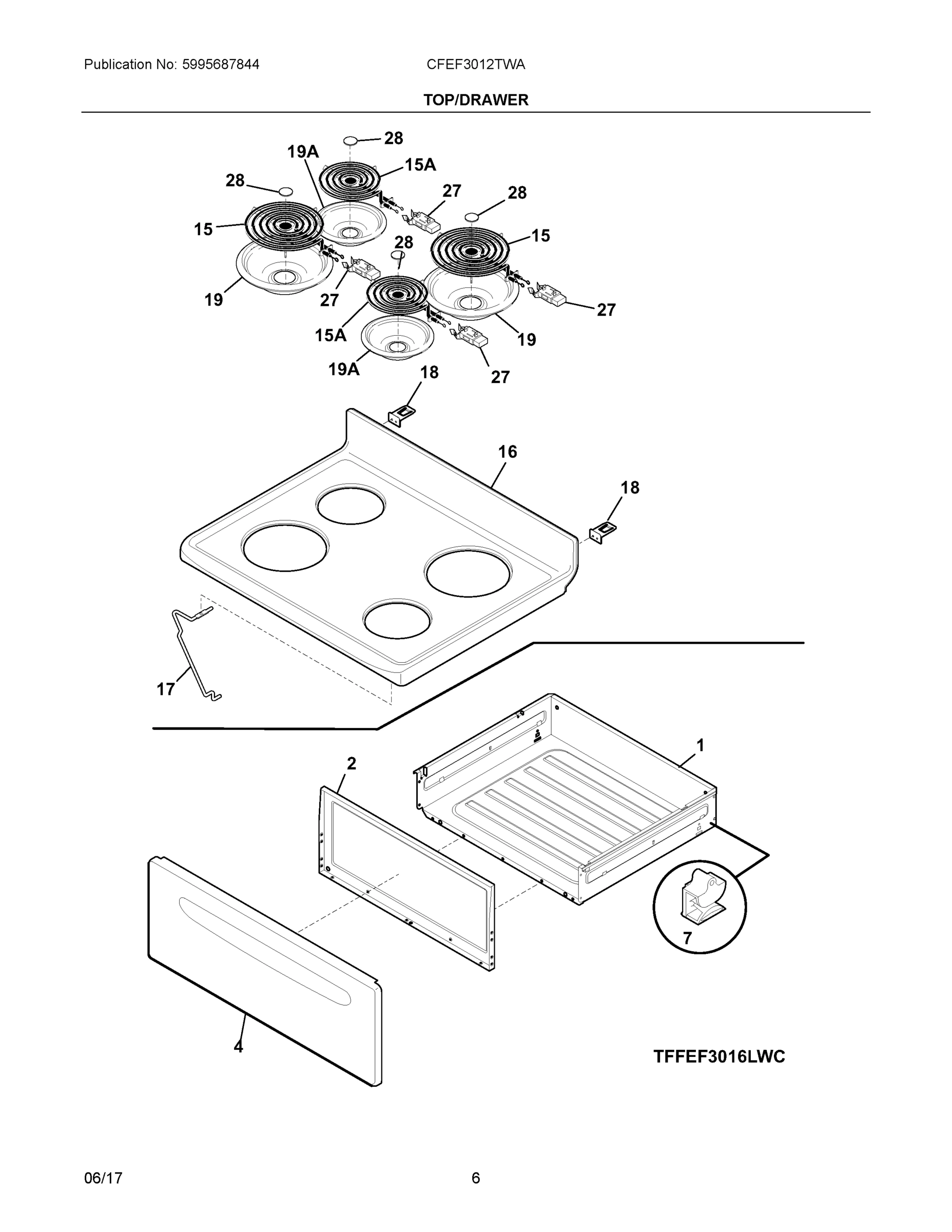 Publication No: 5995687844

CFEF3012TWA

TOP/DRAWER

28
19A
15A
28
27
28
15
15
28
19
27
27
15A
19
19A
18
27
16
18
17
1
2
7
4

TFFEF3016LWC

06/17

6